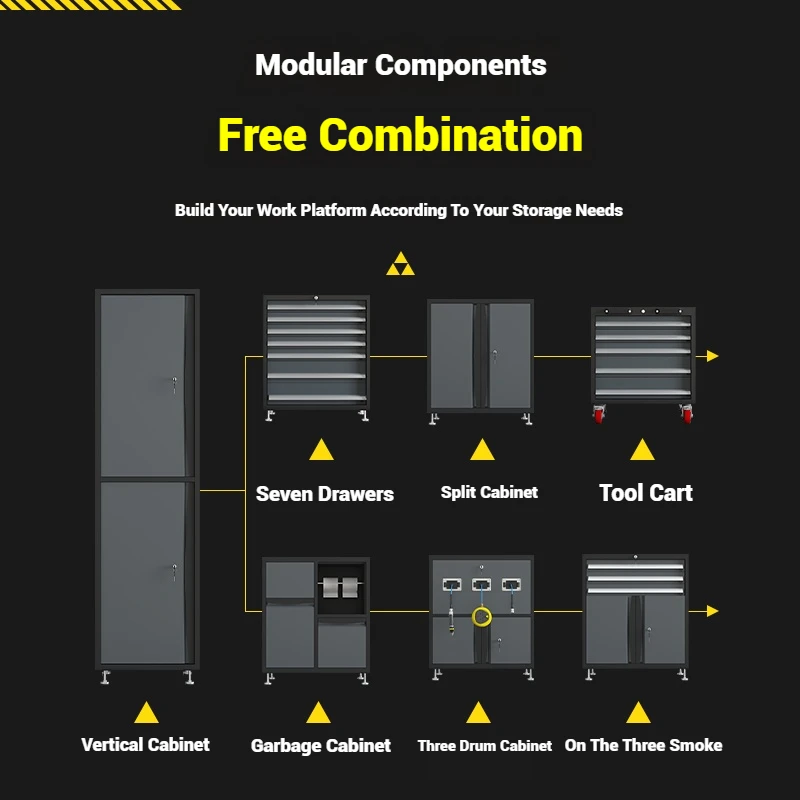 Modular Components

Free Combination

Build Your Work Platform According To Your Storage Needs

Seven Drawers

Split Cabinet

Tool Cart

Vertical Cabinet

Garbage Cabinet

Three Drum Cabinet

On The Three Smoke