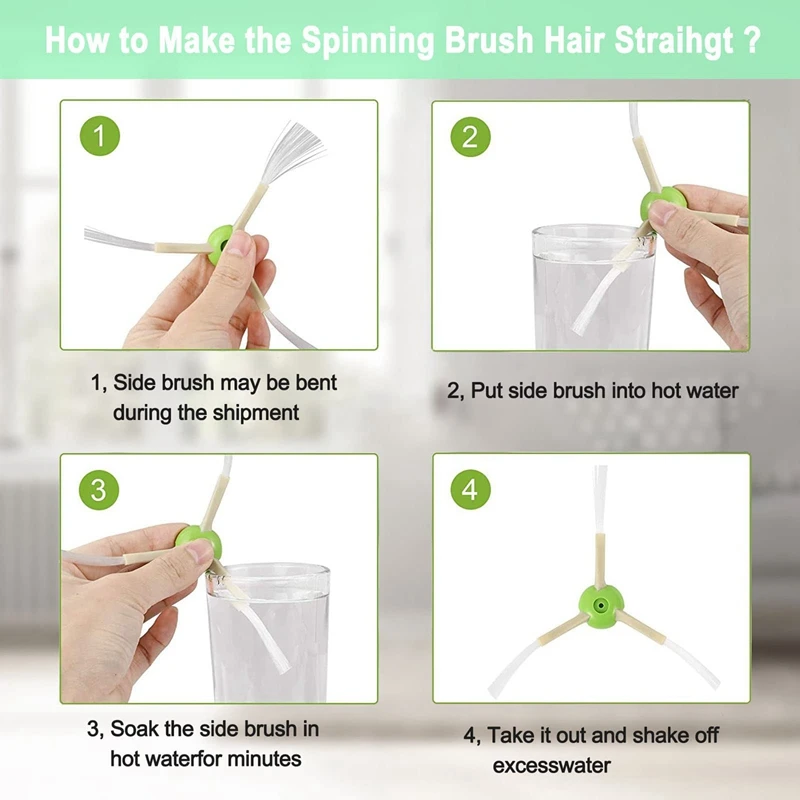 How to Make the Spinning Brush Hair Straihgt ?

1

1, Side brush may be bent during the shipment

2

2, Put side brush into hot water

3

3, Soak the side brush in hot waterfor minutes

4

4, Take it out and shake off excesswater