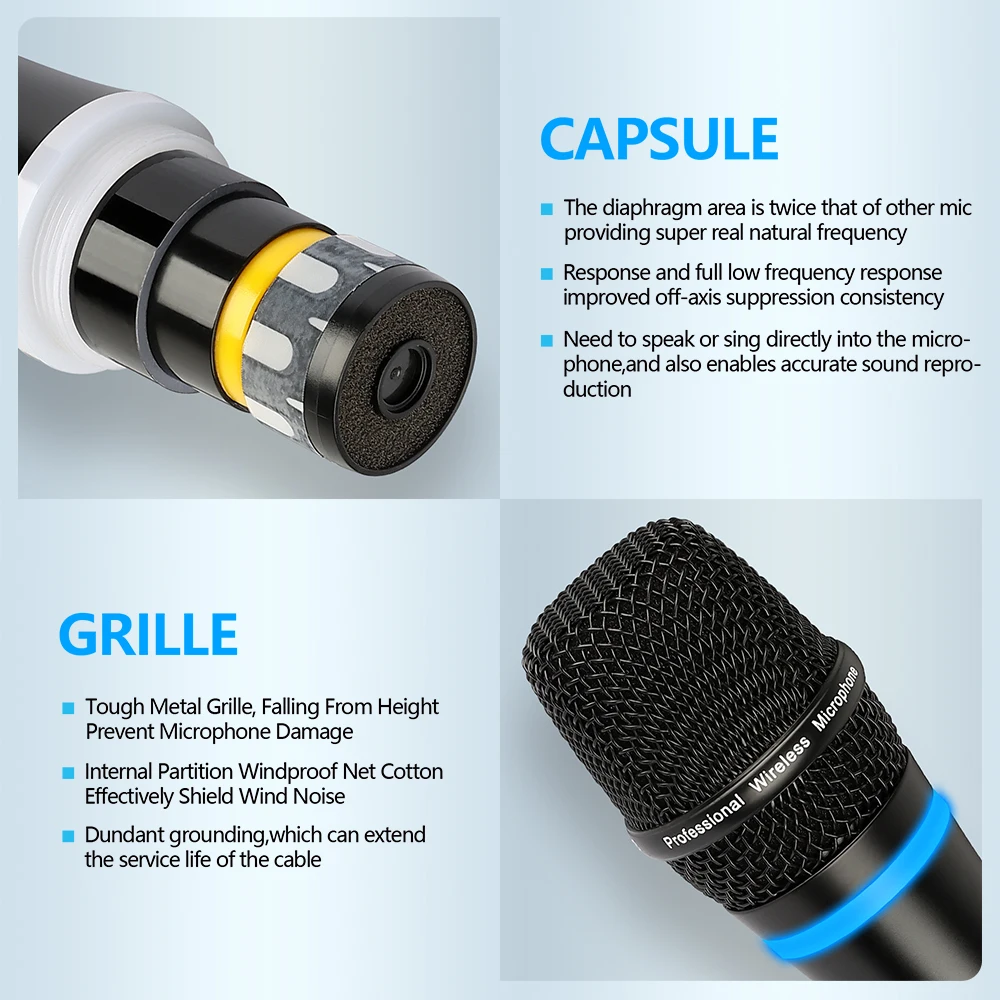 CAPSULE

The diaphragm area is twice that of other mic providing super real natural frequency

Response and full low frequency response improved off-axis suppression consistency

Need to speak or sing directly into the microphone,and also enables accurate sound reproduction

GRILLE

Tough Metal Grille, Falling From Height Prevent Microphone Damage

Internal Partition Windproof Net Cotton Effectively Shield Wind Noise

Dundant grounding,which can extend the service life of the cable

Professional Wireless Microphone