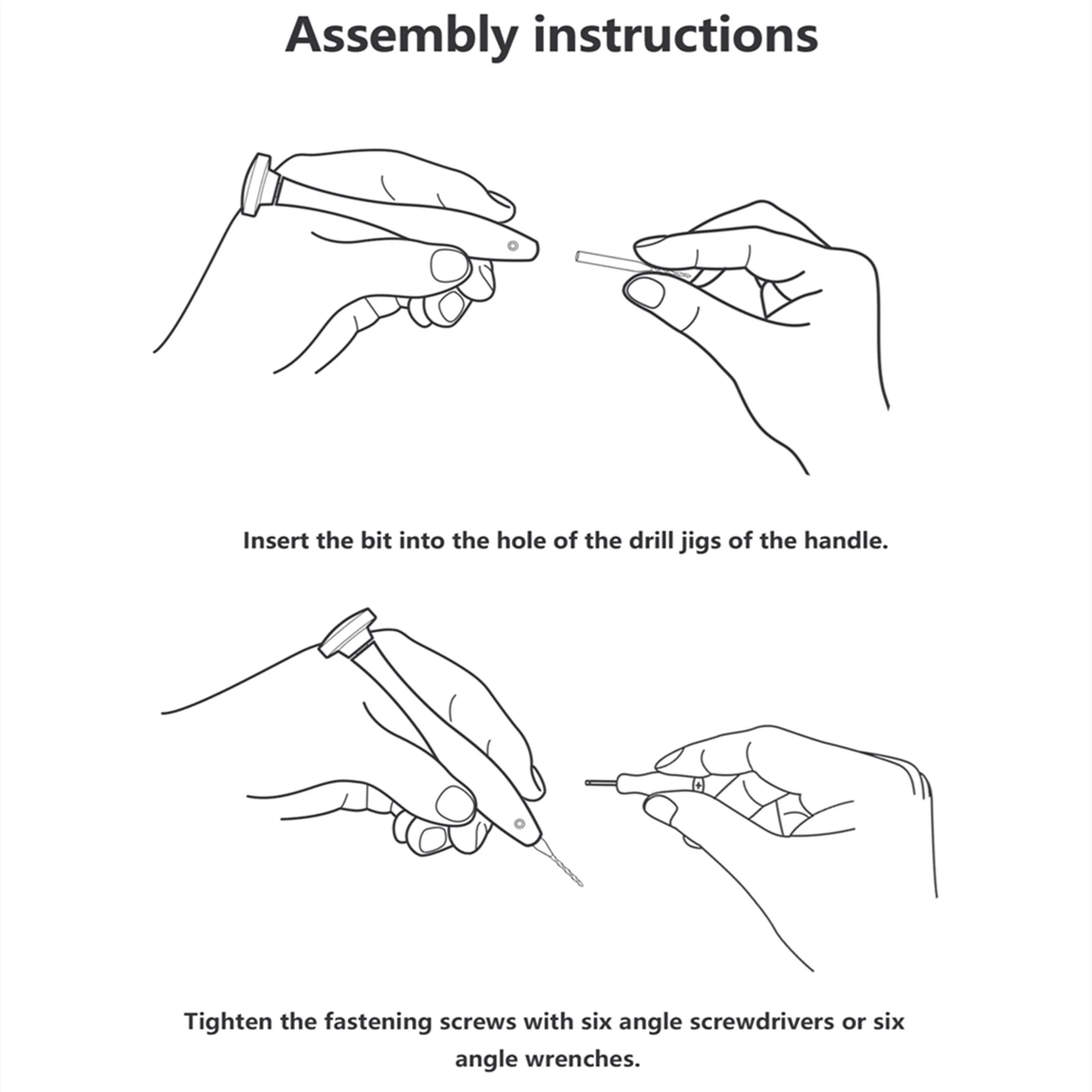 Assembly instructions

Insert the bit into the hole of the drill jigs of the handle.

Tighten the fastening screws with six angle screwdrivers or six angle wrenches.