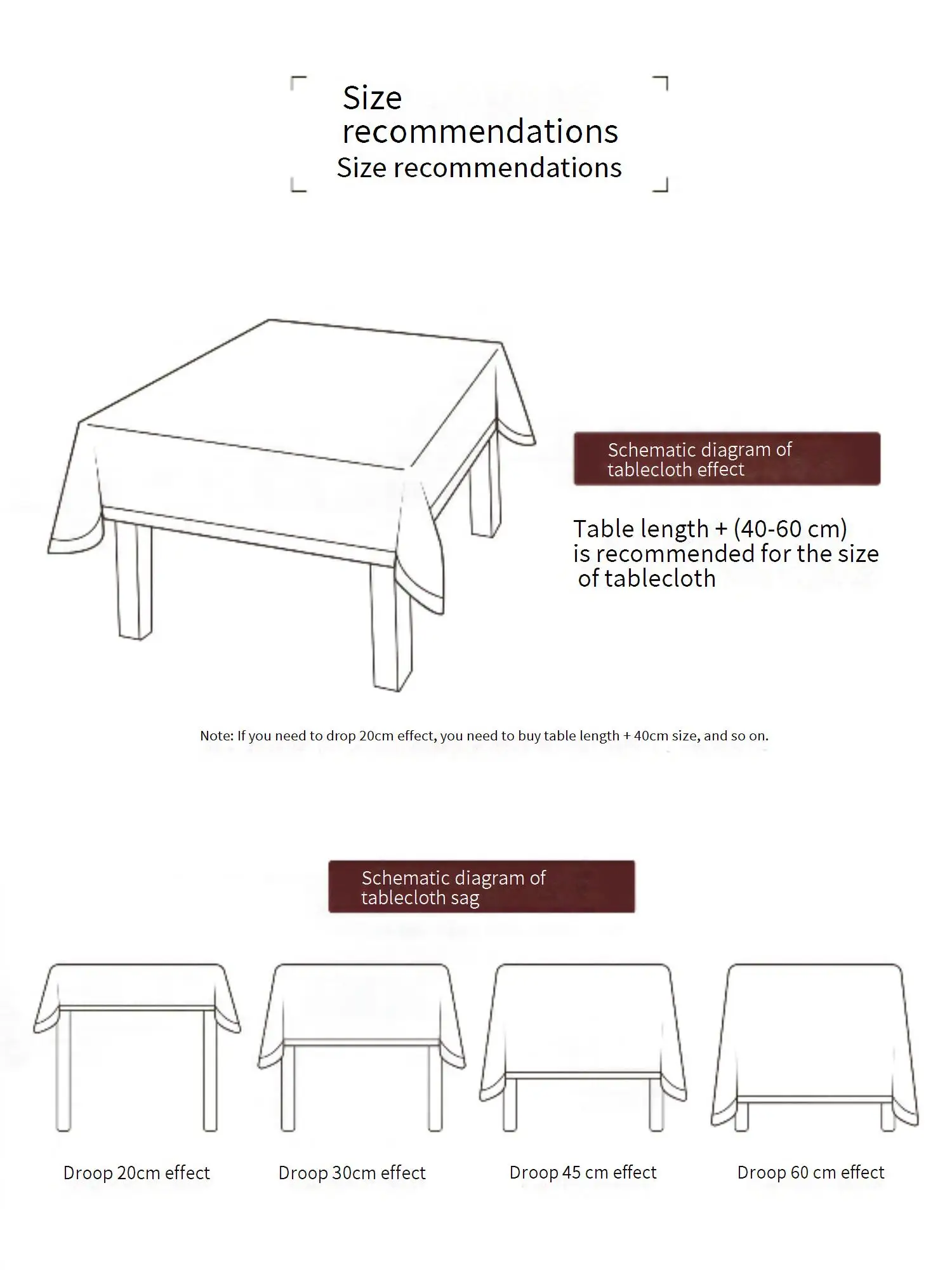 Size recommendations
Size recommendations

Schematic diagram of tablecloth effect

Table length + (40-60 cm) is recommended for the size of tablecloth

Note: If you need to drop 20cm effect, you need to buy table length + 40cm size, and so on.

Schematic diagram of tablecloth sag

Droop 20cm effect

Droop 30cm effect

Droop 45 cm effect

Droop 60 cm effect