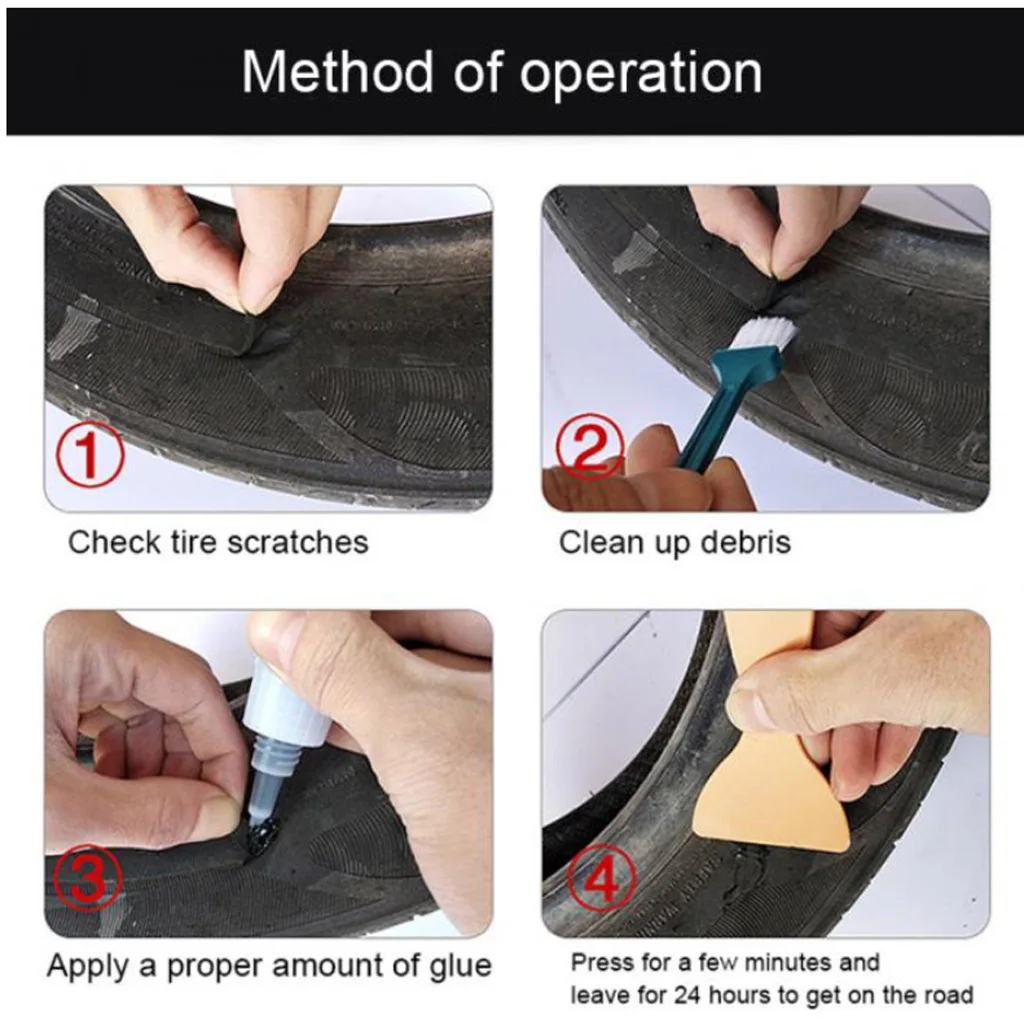 Method of operation

①
Check tire scratches

②
Clean up debris

③
Apply a proper amount of glue

④
Press for a few minutes and leave for 24 hours to get on the road