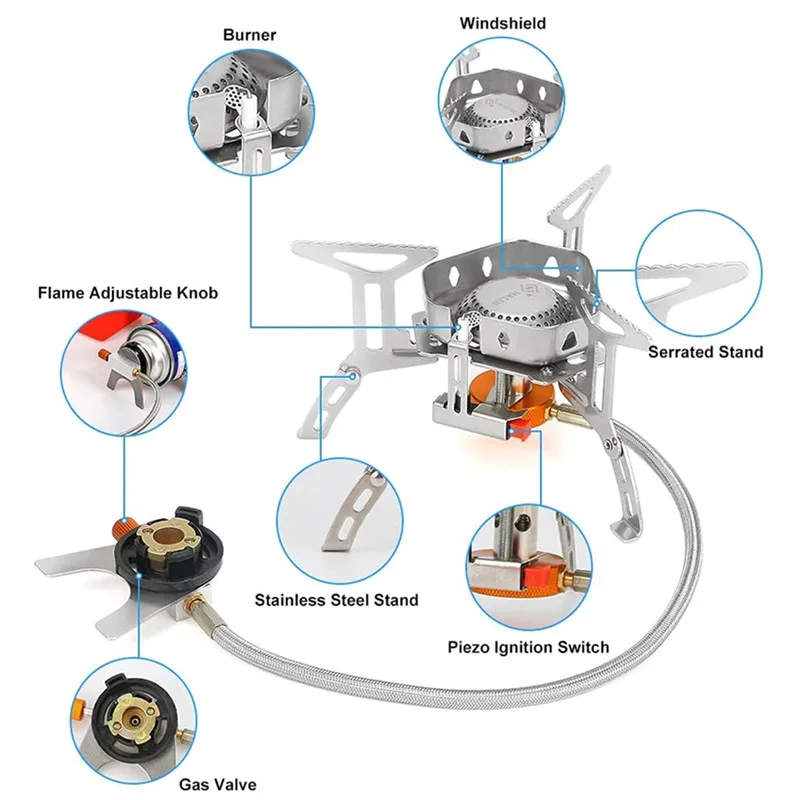 Burner

Windshield

Flame Adjustable Knob

Serrated Stand

Stainless Steel Stand

Piezo Ignition Switch

Gas Valve