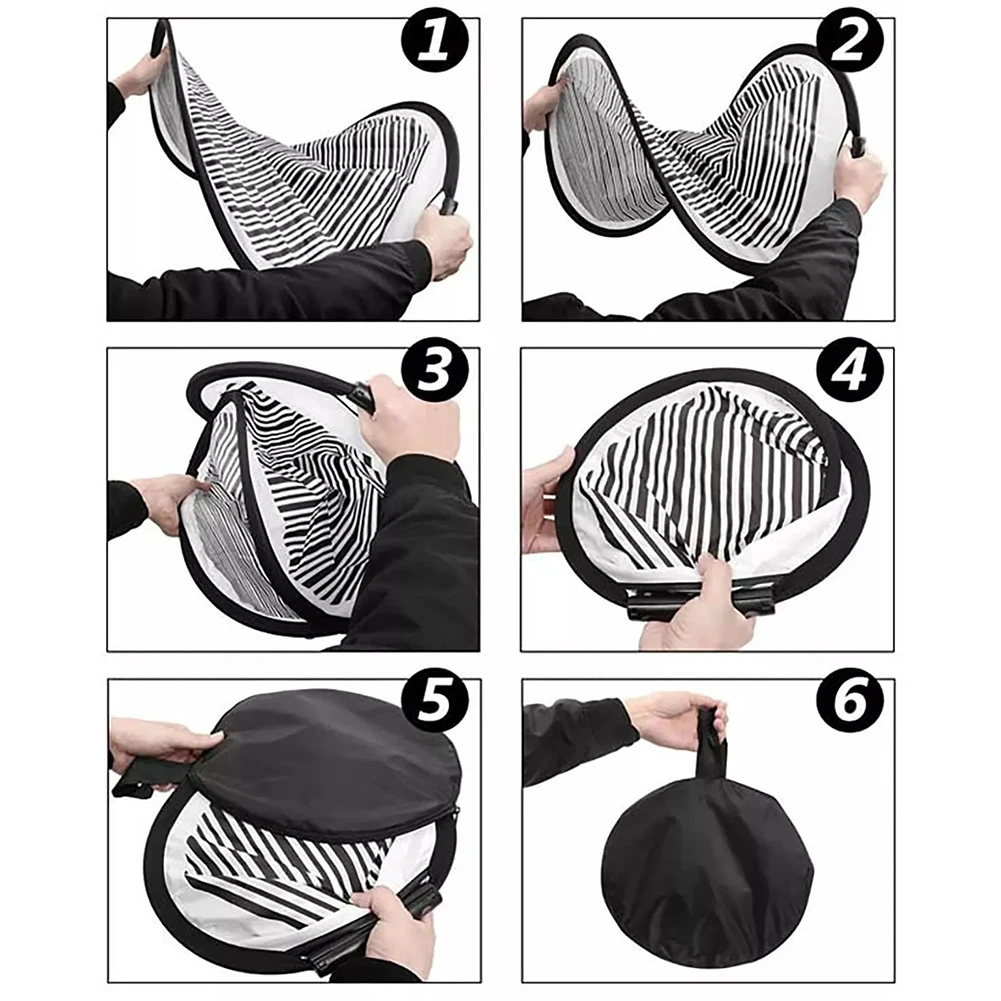 1
2
3
4
5
6