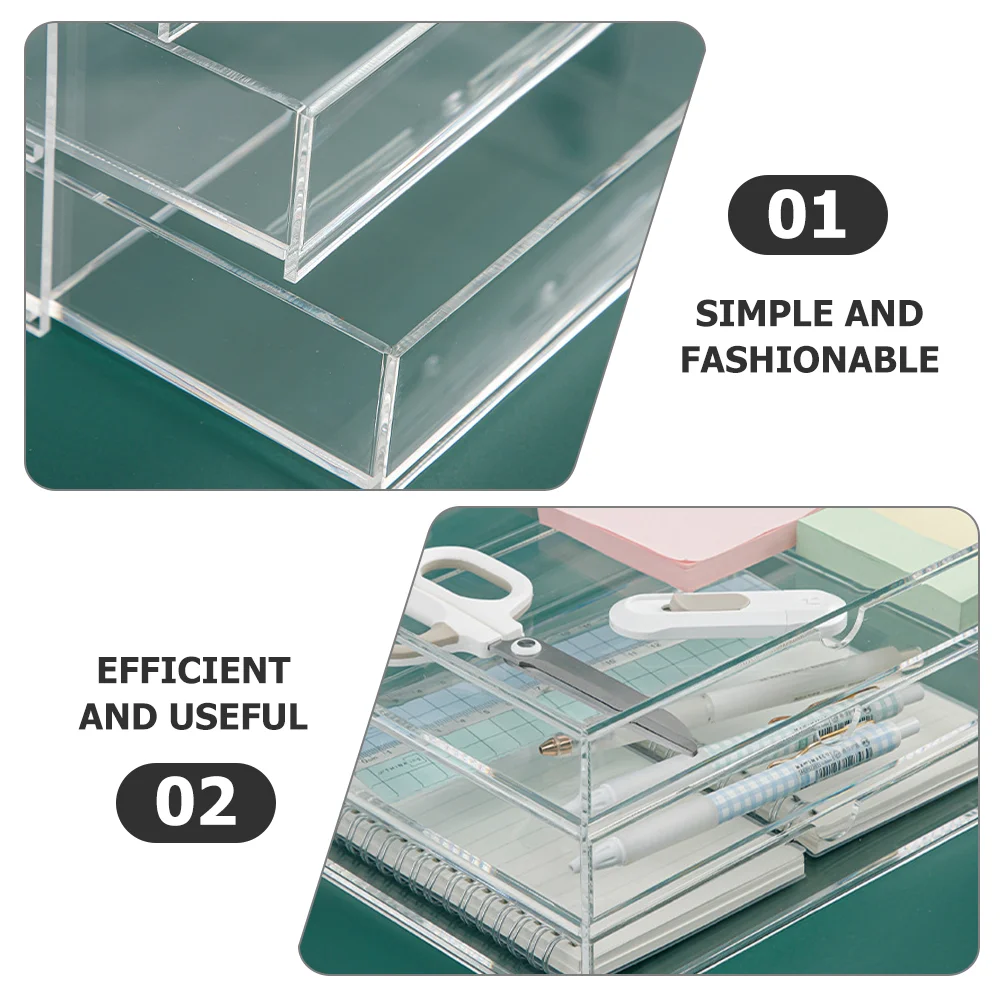 01

SIMPLE AND FASHIONABLE

EFFICIENT AND USEFUL

02