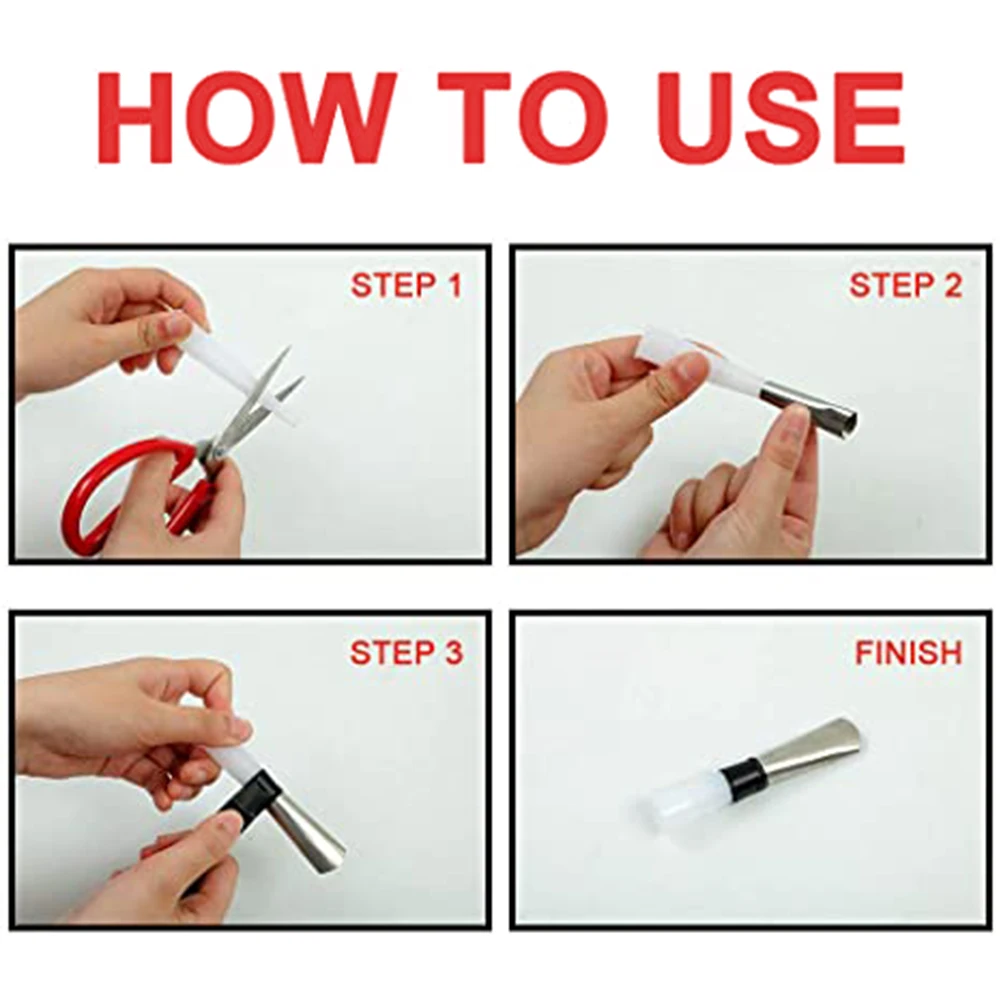 HOW TO USE

STEP 1

STEP 2

STEP 3

FINISH