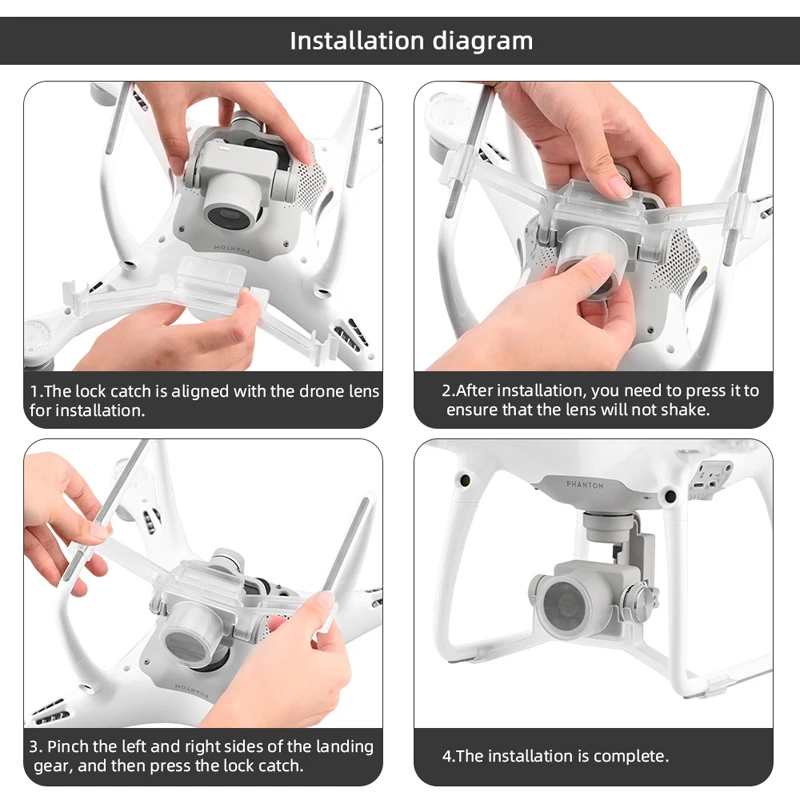 Installation diagram

PHANTOM

1.The lock catch is aligned with the drone lens for installation.

2.After installation, you need to press it to ensure that the lens will not shake.

PHANTOM

3. Pinch the left and right sides of the landing gear, and then press the lock catch.

PHANTOM

4.The installation is complete.