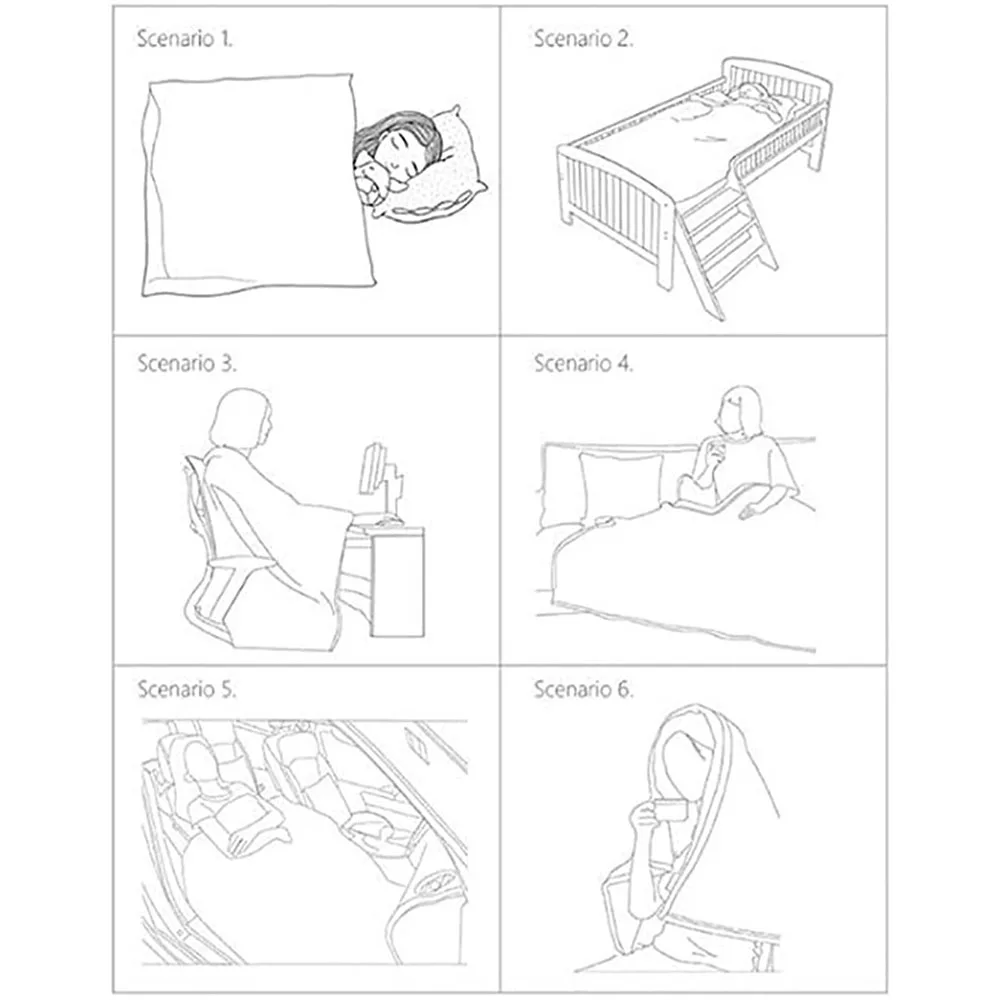 Scenario 1.

Scenario 2.

Scenario 3.

Scenario 4.

Scenario 5.

Scenario 6.