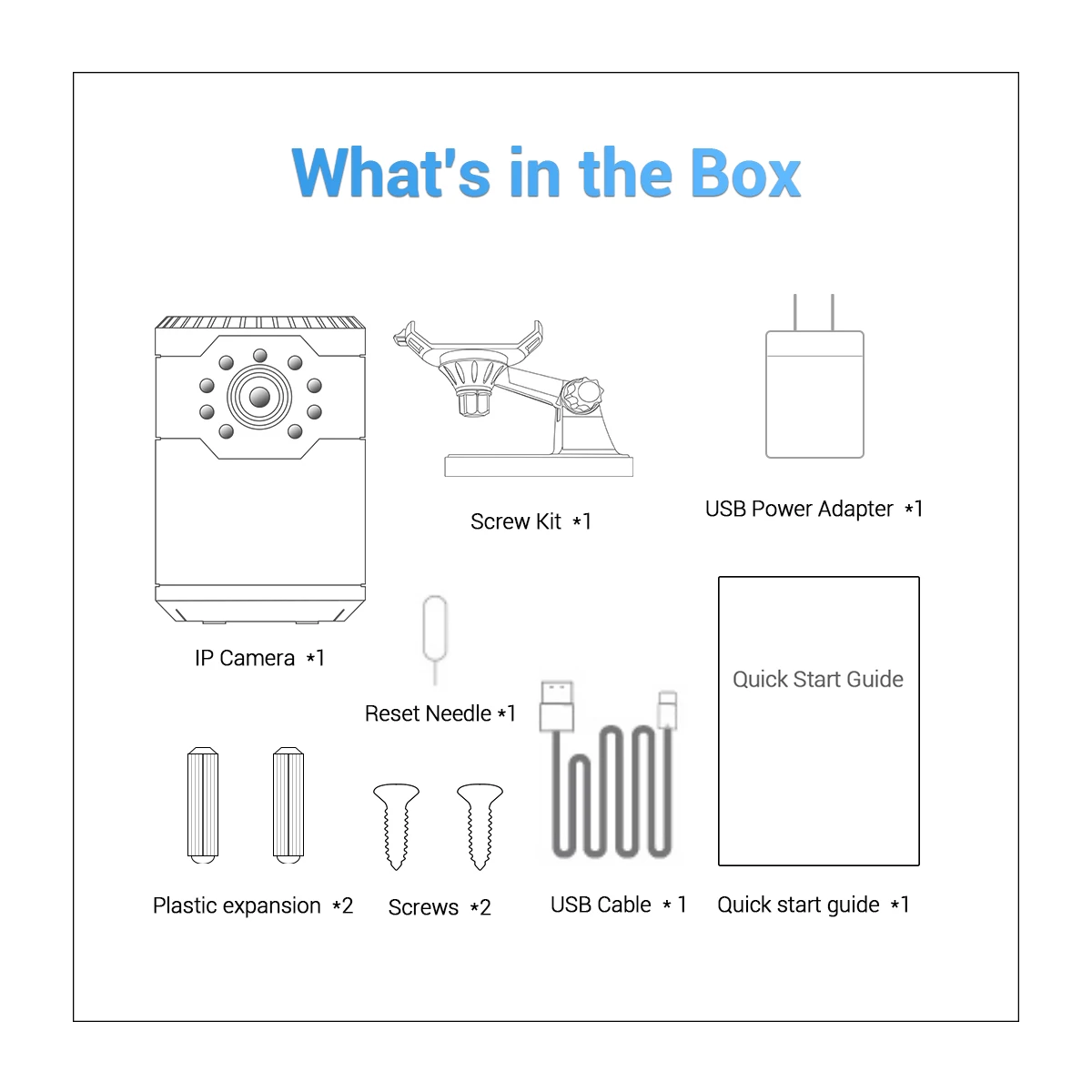 What's in the Box

Screw Kit *1

USB Power Adapter *1

IP Camera *1

Reset Needle *1

Quick Start Guide

Plastic expansion *2

Screws *2

USB Cable * 1

Quick start guide *1