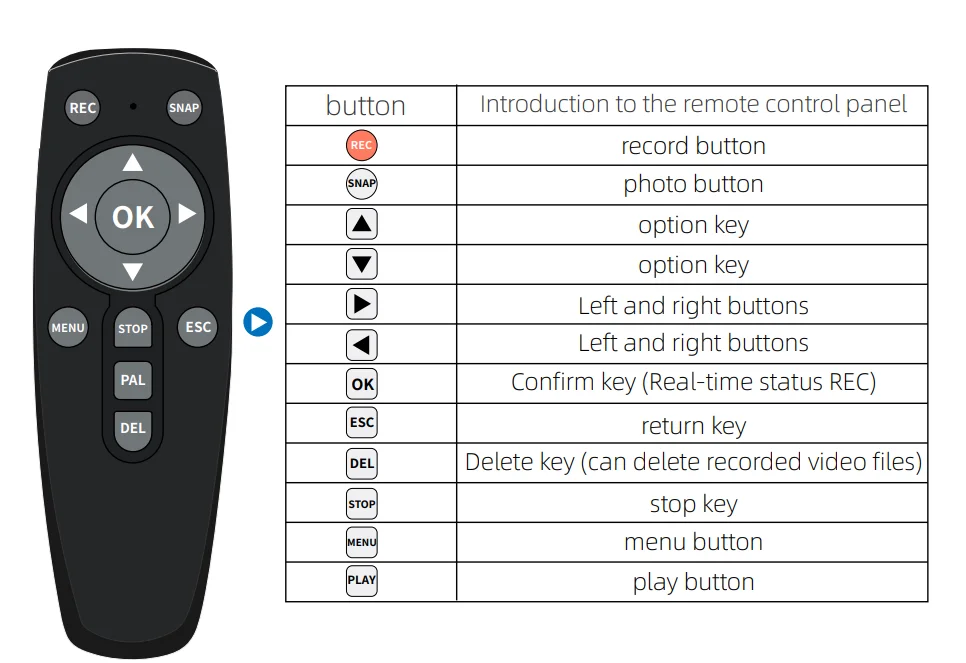 REC
SNAP
OK
MENU
STOP
ESC
PAL
DEL

| button | Introduction to the remote control panel |
|---|---|
| REC | record button |
| SNAP | photo button |
| ▲ | option key |
| ▼ | option key |
| ▶ | Left and right buttons |
| ◀ | Left and right buttons |
| OK | Confirm key (Real-time status REC) |
| ESC | return key |
| DEL | Delete key (can delete recorded video files) |
| STOP | stop key |
| MENU | menu button |
| PLAY | play button |