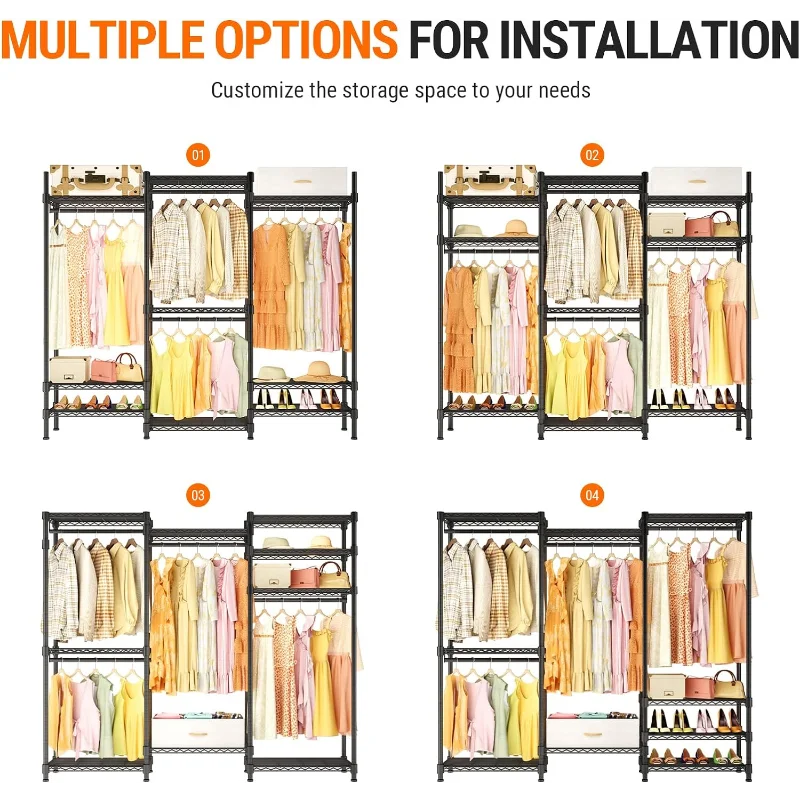 MULTIPLE OPTIONS FOR INSTALLATION

Customize the storage space to your needs

01

02

03

04