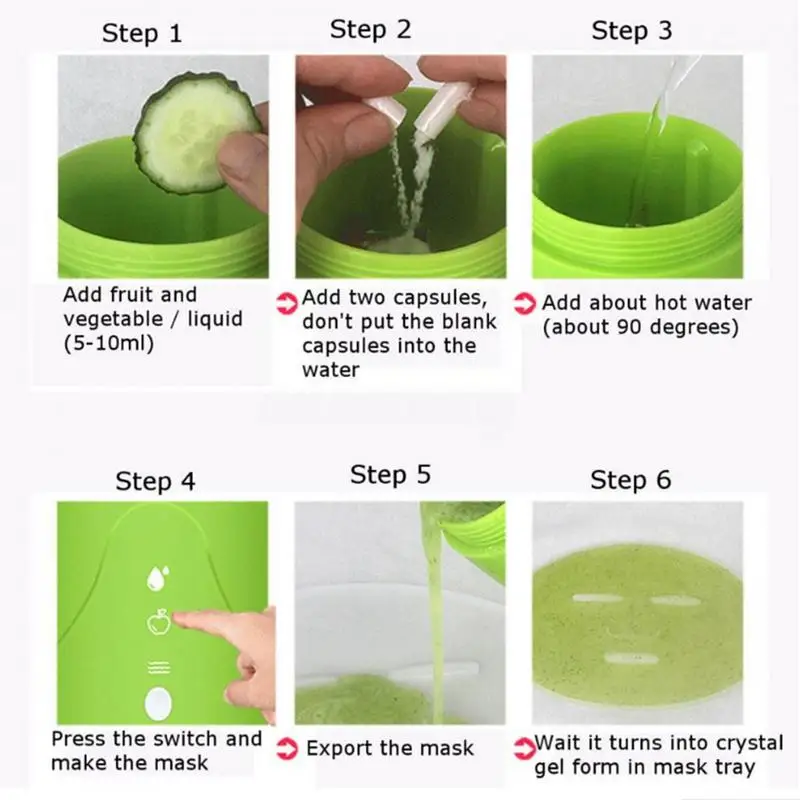 Step 1

Add fruit and vegetable / liquid (5-10ml)

Step 2

Add two capsules, don't put the blank capsules into the water

Step 3

Add about hot water (about 90 degrees)

Step 4

Press the switch and make the mask

Step 5

Export the mask

Step 6

Wait it turns into crystal gel form in mask tray