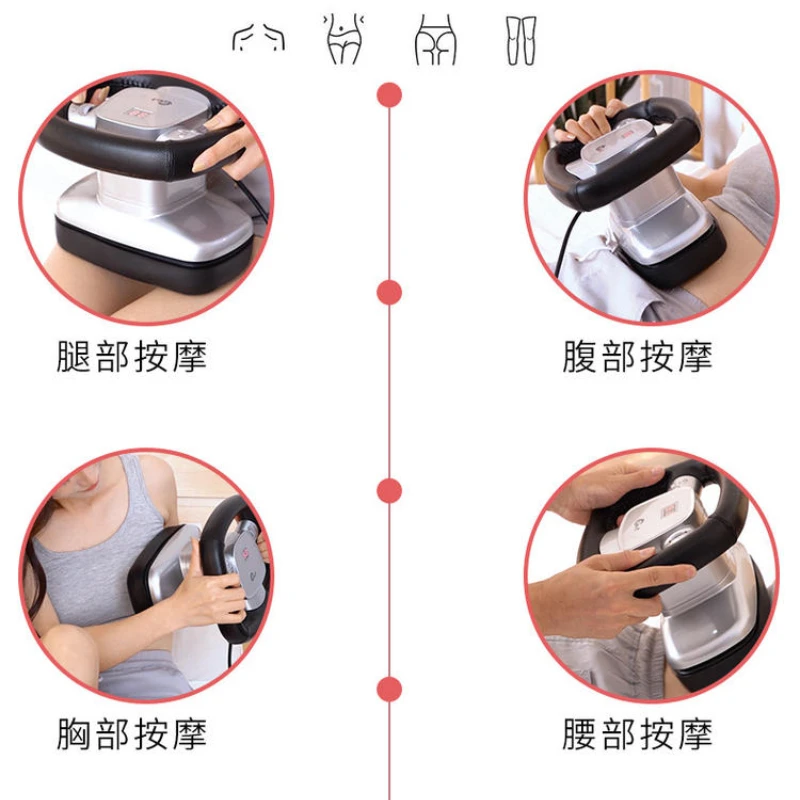 腿部按摩

腹部按摩

胸部按摩

腰部按摩