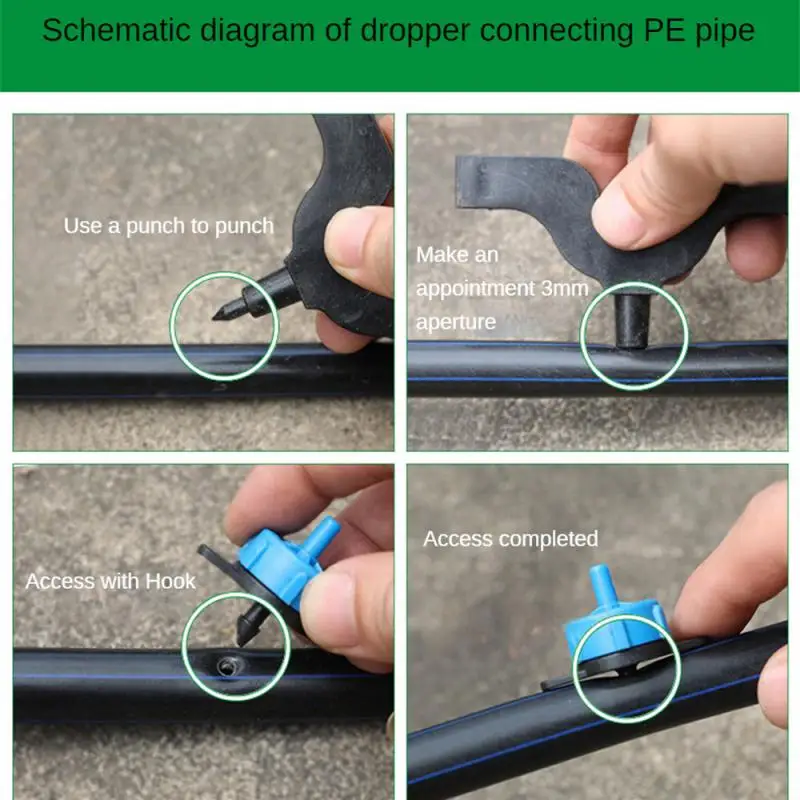 Schematic diagram of dropper connecting PE pipe

Use a punch to punch

Make an appointment 3mm aperture

Access with Hook

Access completed