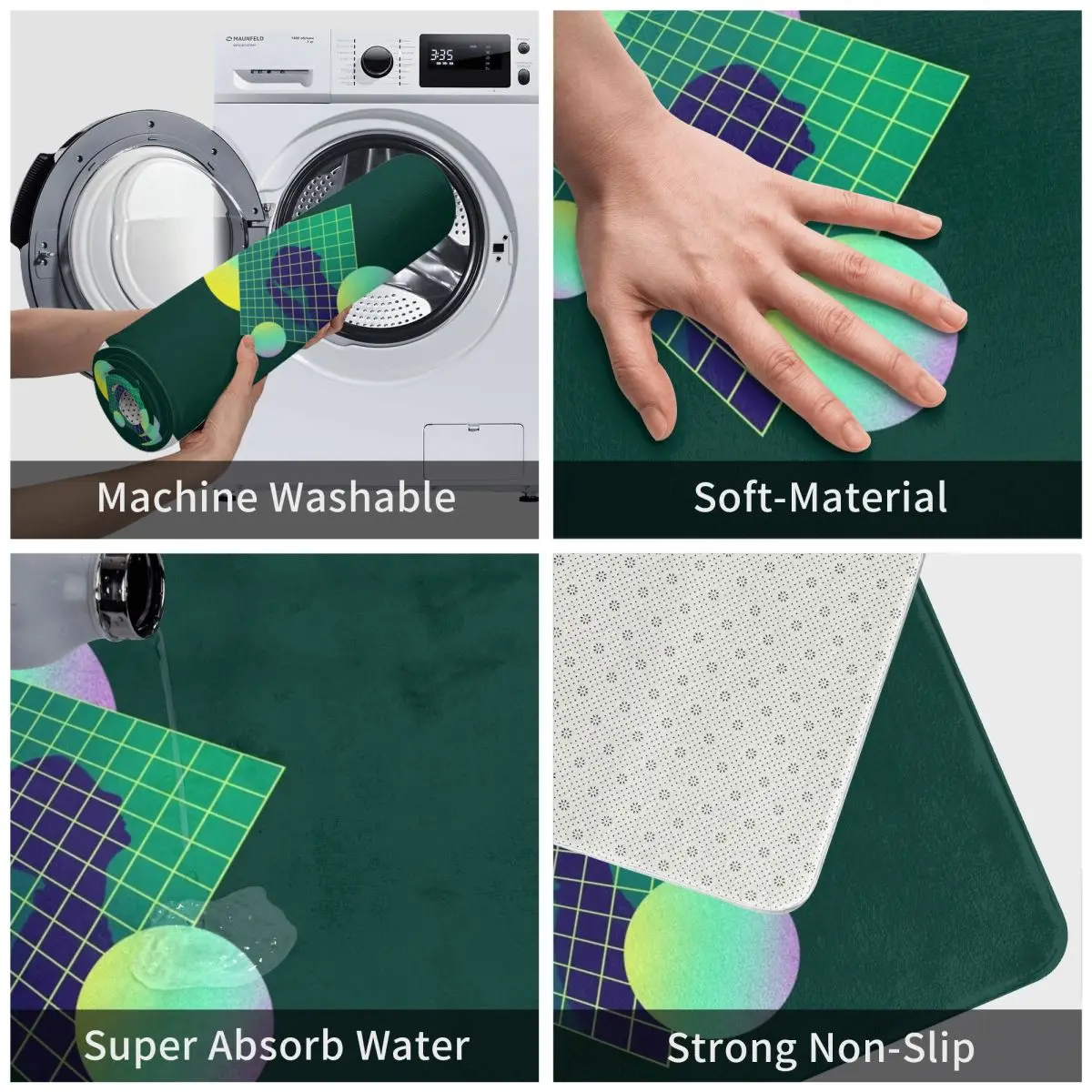 MAUNFELD

3:35

Machine Washable

Soft-Material

Super Absorb Water

Strong Non-Slip