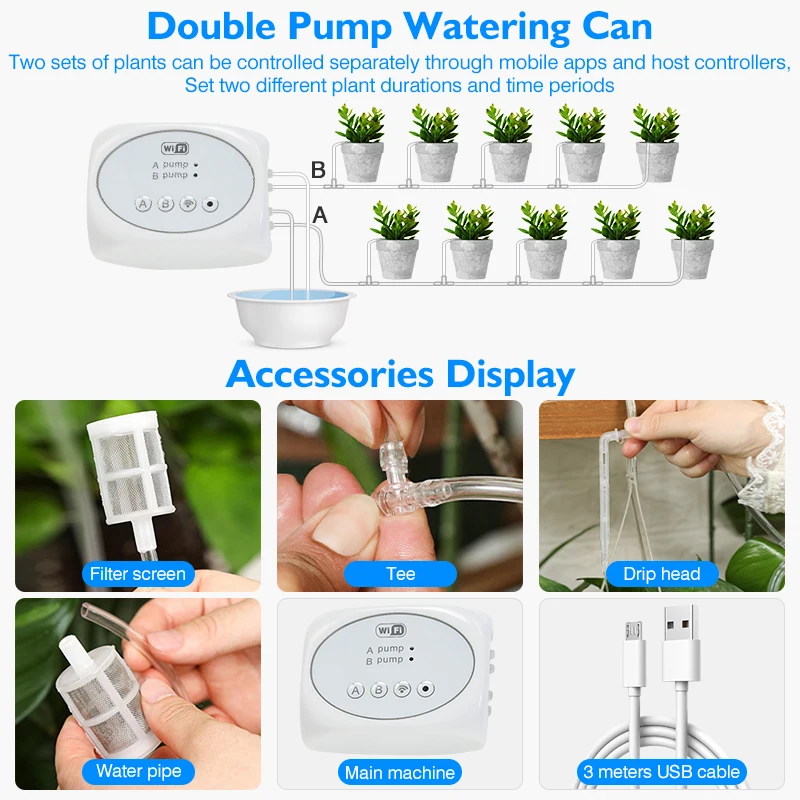 Double Pump Watering Can

Two sets of plants can be controlled separately through mobile apps and host controllers, Set two different plant durations and time periods

WiFi
A pump
B pump
A B

B
A

Accessories Display

Filter screen

Tee

Drip head

Water pipe

WiFi
A pump
B pump
A B

Main machine

3 meters USB cable