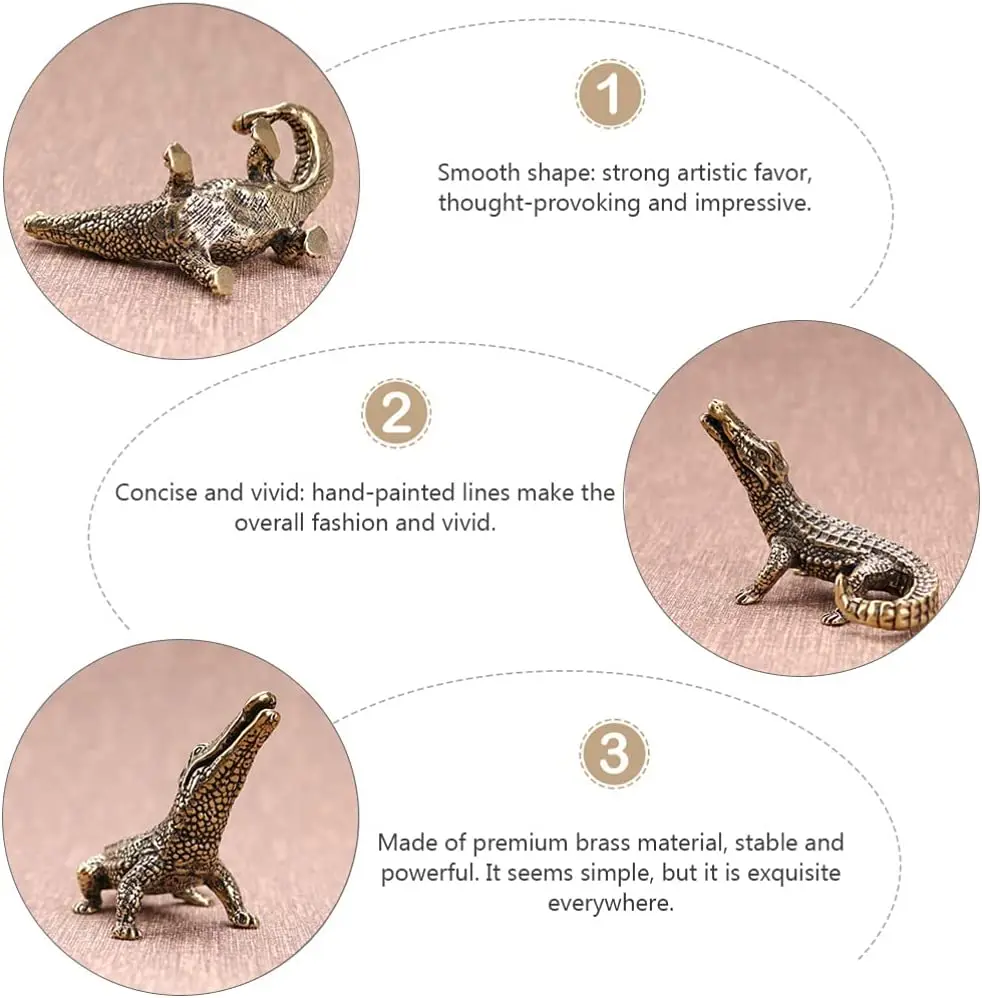 1

Smooth shape: strong artistic favor, thought-provoking and impressive.

2

Concise and vivid: hand-painted lines make the overall fashion and vivid.

3

Made of premium brass material, stable and powerful. It seems simple, but it is exquisite everywhere.