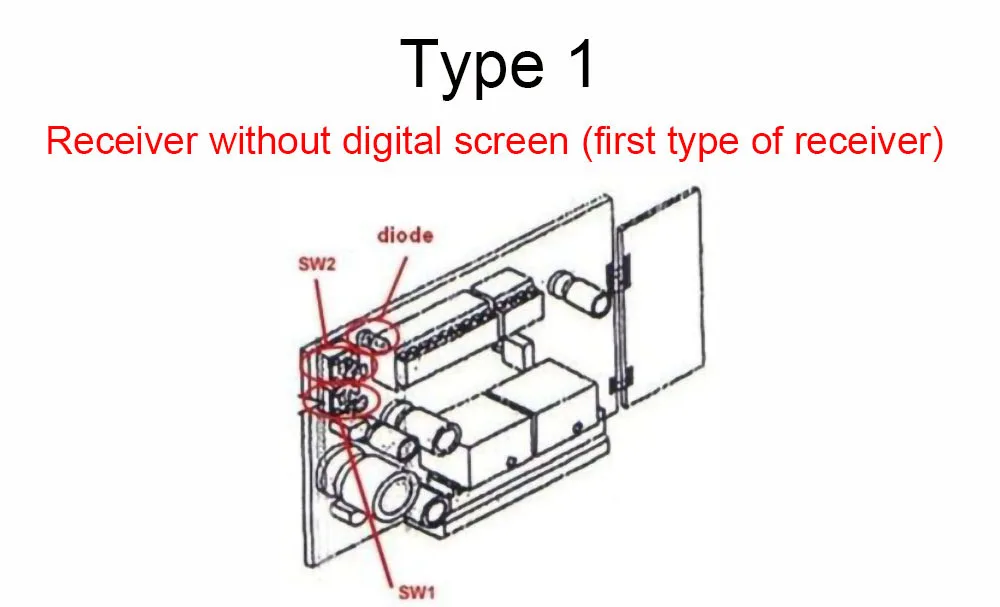 Type 1

Receiver without digital screen (first type of receiver)

diode

SW2

SW1