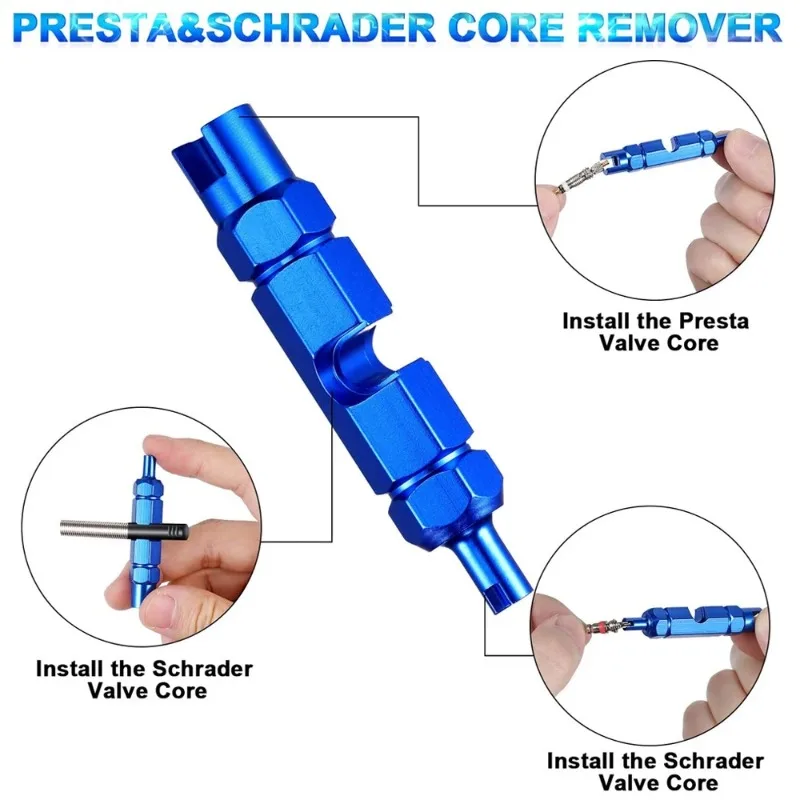 PRESTA&SCHRADER CORE REMOVER

Install the Presta Valve Core

Install the Schrader Valve Core

Install the Schrader Valve Core