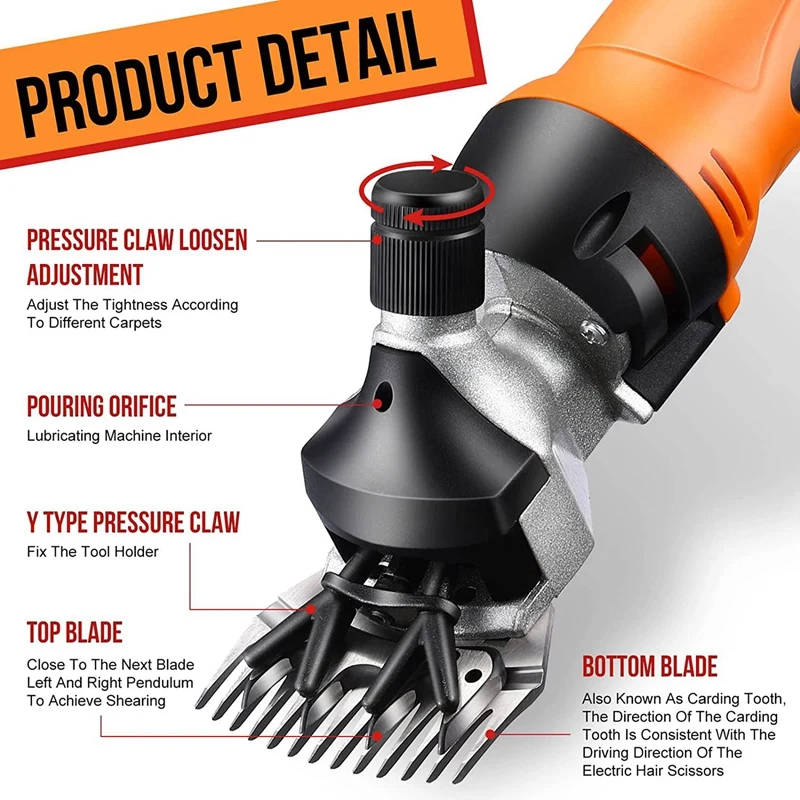 PRODUCT DETAIL

PRESSURE CLAW LOOSEN ADJUSTMENT
Adjust The Tightness According To Different Carpets

POURING ORIFICE
Lubricating Machine Interior

Y TYPE PRESSURE CLAW
Fix The Tool Holder

TOP BLADE
Close To The Next Blade Left And Right Pendulum To Achieve Shearing

BOTTOM BLADE
Also Known As Carding Tooth, The Direction Of The Carding Tooth Is Consistent With The Driving Direction Of The Electric Hair Scissors