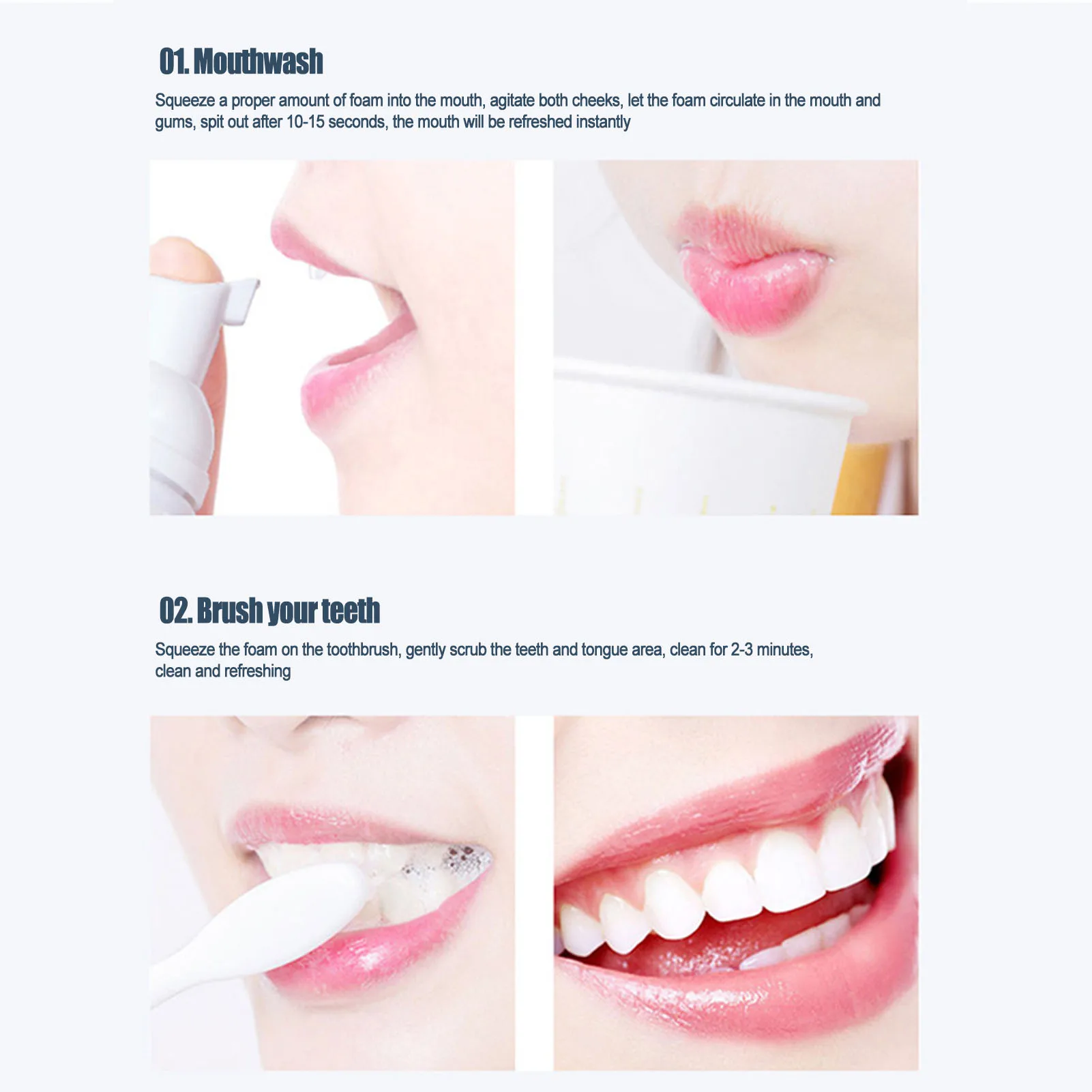 01. Mouthwash

Squeeze a proper amount of foam into the mouth, agitate both cheeks, let the foam circulate in the mouth and gums, spit out after 10-15 seconds, the mouth will be refreshed instantly

02. Brush your teeth

Squeeze the foam on the toothbrush, gently scrub the teeth and tongue area, clean for 2-3 minutes, clean and refreshing