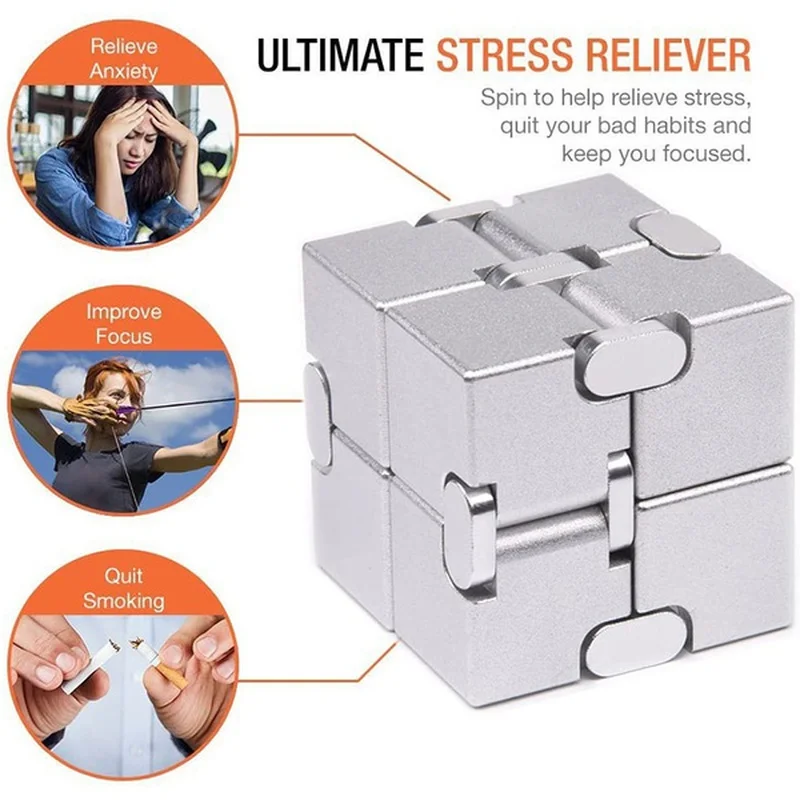 ULTIMATE STRESS RELIEVER

Spin to help relieve stress, quit your bad habits and keep you focused.

Relieve Anxiety

Improve Focus

Quit Smoking