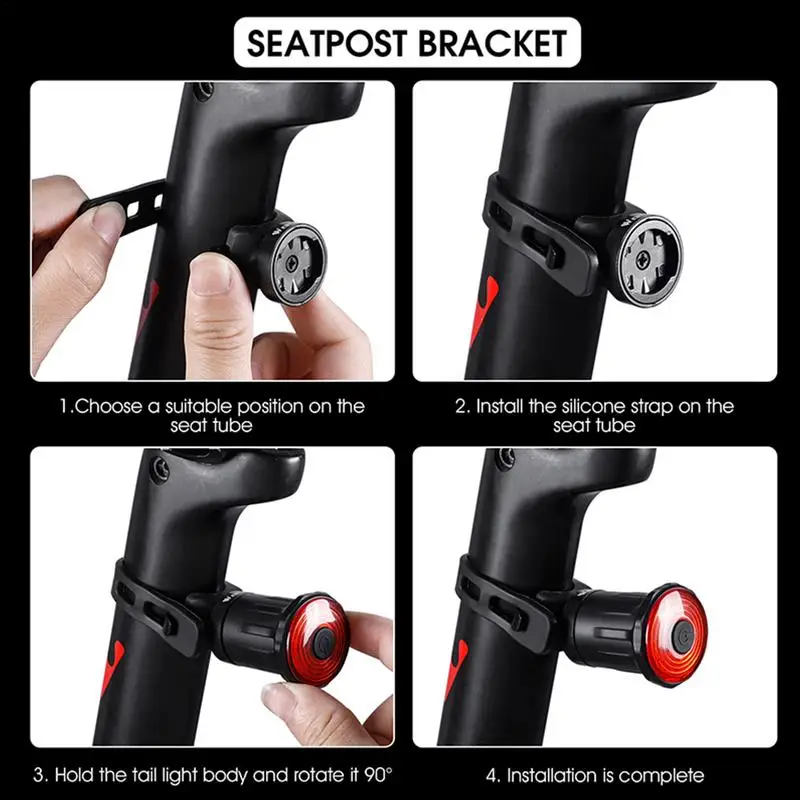 SEATPOST BRACKET

1.Choose a suitable position on the seat tube

2. Install the silicone strap on the seat tube

3. Hold the tail light body and rotate it 90°

4. Installation is complete