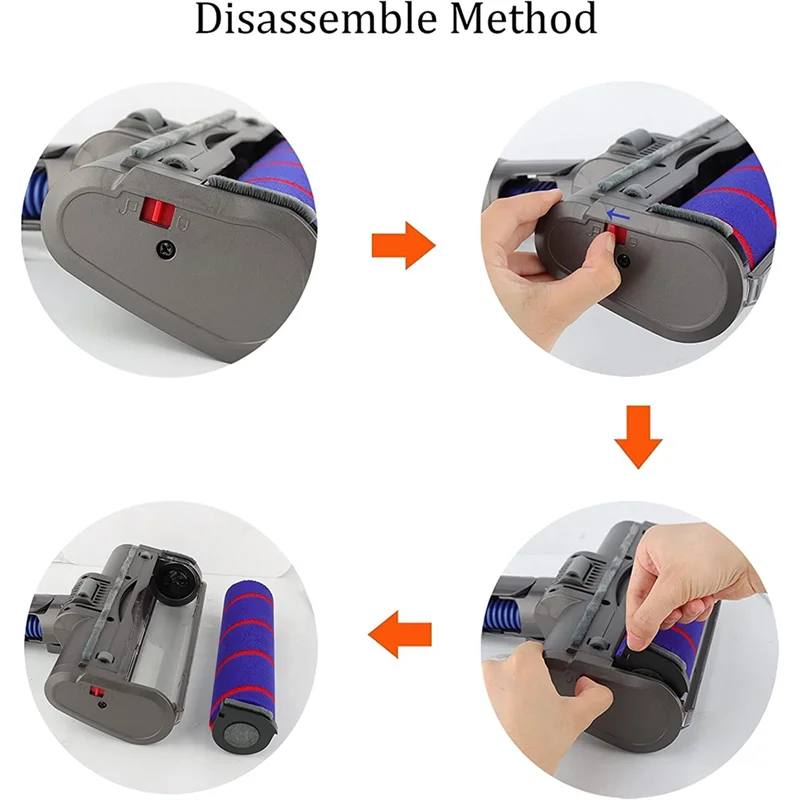 Disassemble Method