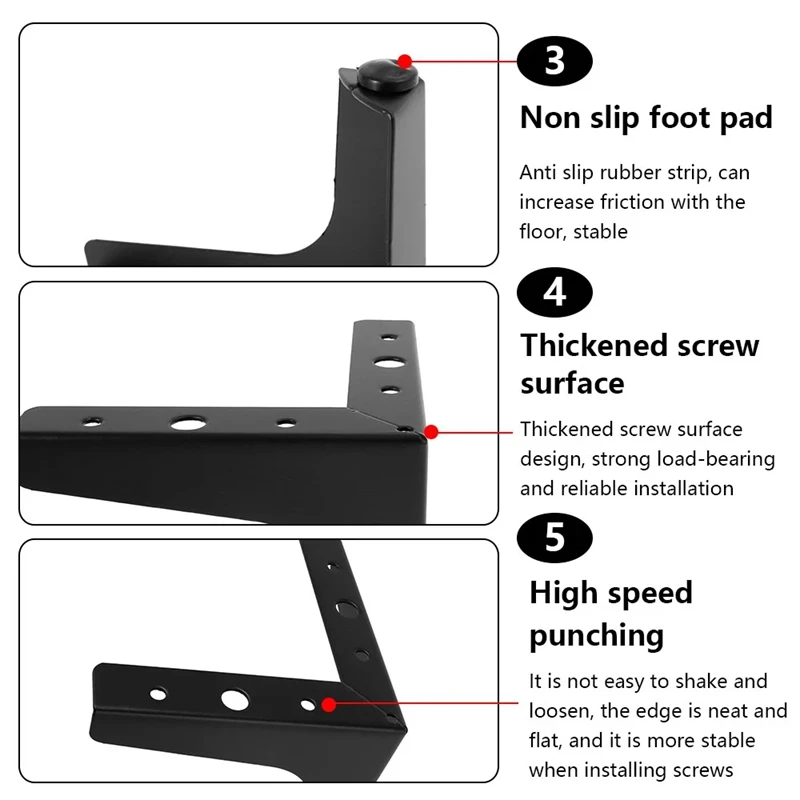 3

Non slip foot pad

Anti slip rubber strip, can increase friction with the floor, stable

4

Thickened screw surface

Thickened screw surface design, strong load-bearing and reliable installation

5

High speed punching

It is not easy to shake and loosen, the edge is neat and flat, and it is more stable when installing screws