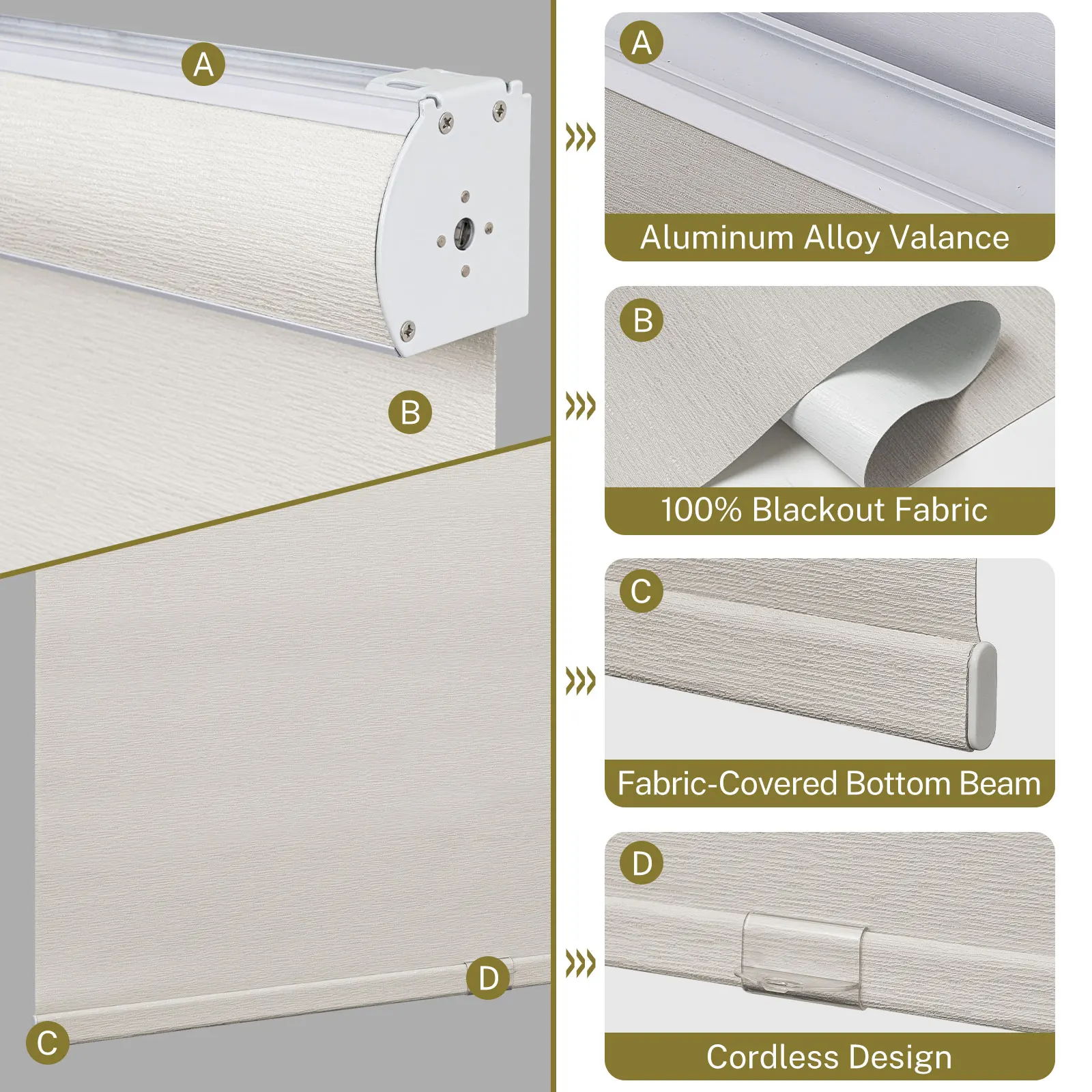 A

B

D

C

A

Aluminum Alloy Valance

B

100% Blackout Fabric

C

Fabric-Covered Bottom Beam

D

Cordless Design