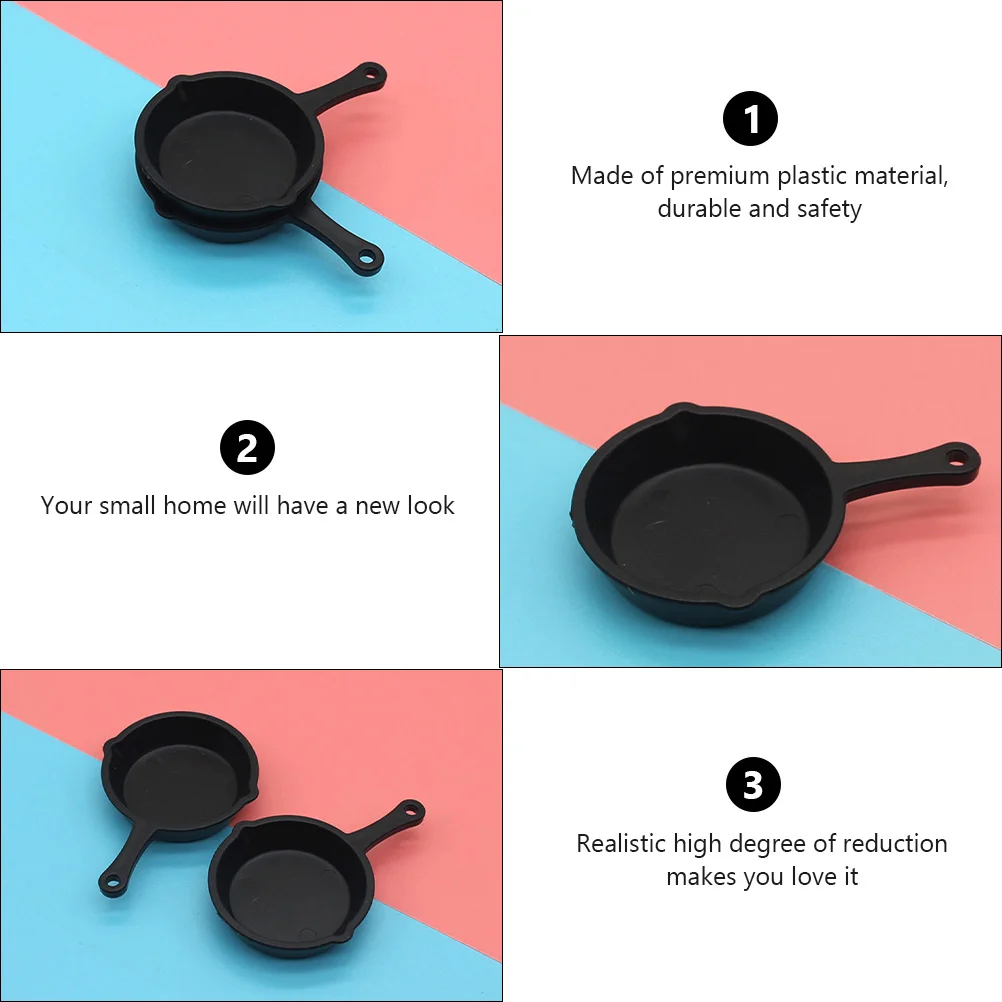 1

Made of premium plastic material, durable and safety

2

Your small home will have a new look

3

Realistic high degree of reduction makes you love it