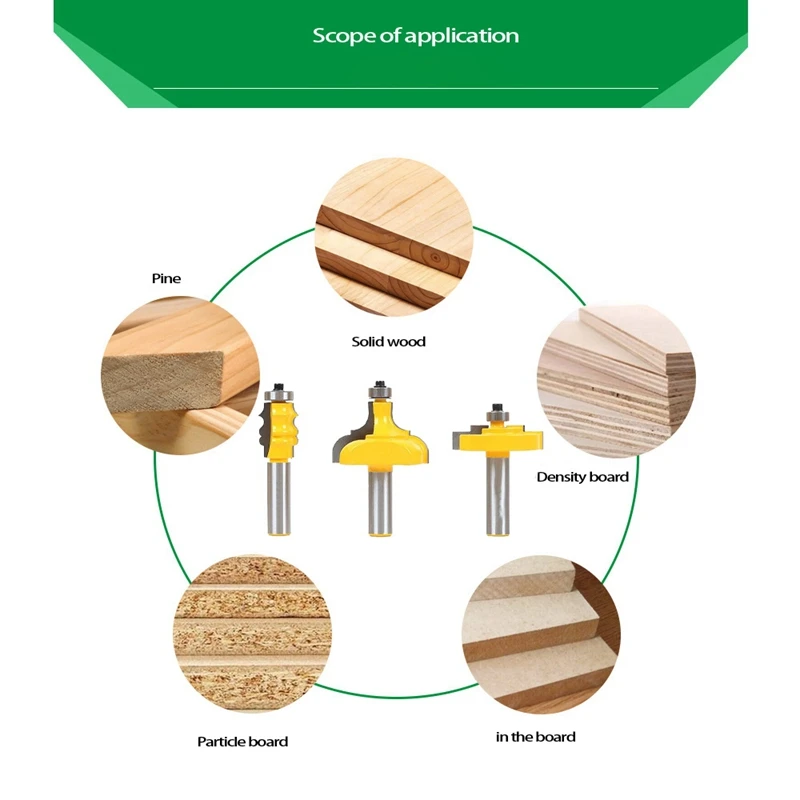 Scope of application

Pine

Solid wood

Density board

Particle board

in the board