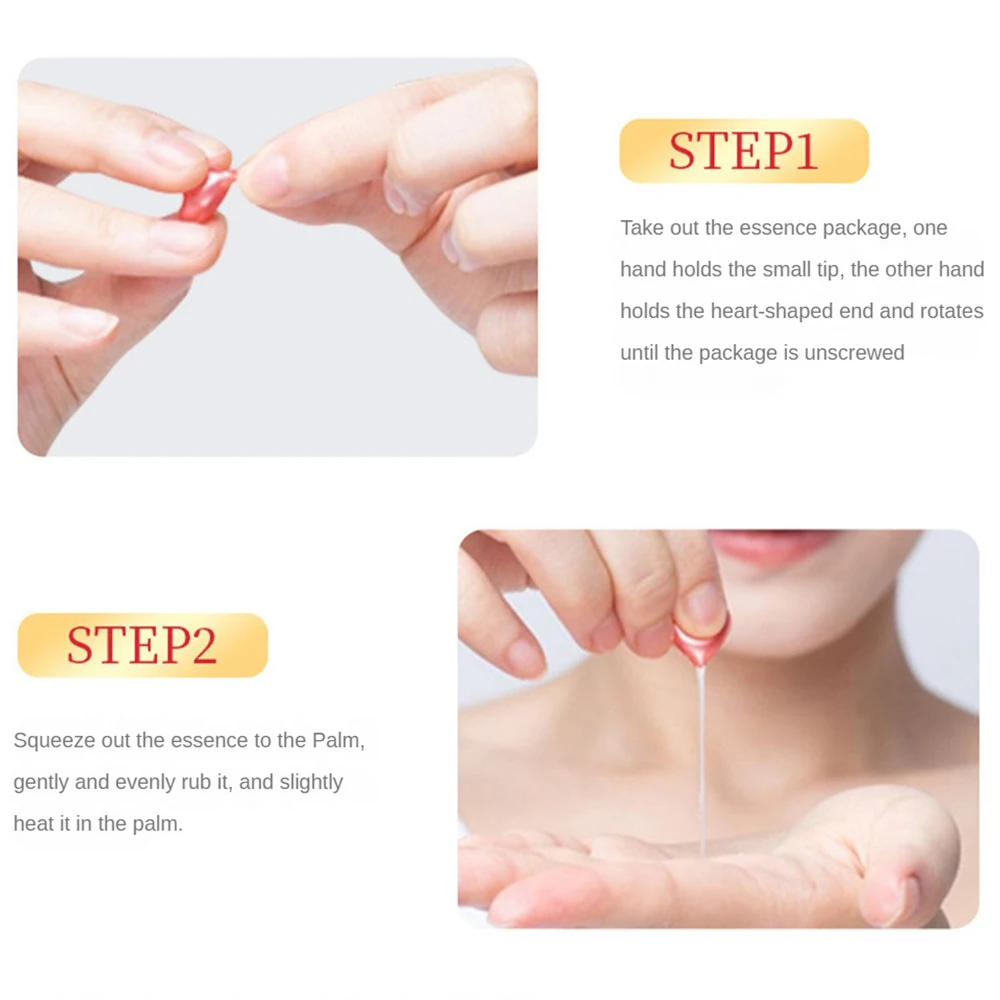 STEP1

Take out the essence package, one hand holds the small tip, the other hand holds the heart-shaped end and rotates until the package is unscrewed

STEP2

Squeeze out the essence to the Palm, gently and evenly rub it, and slightly heat it in the palm.