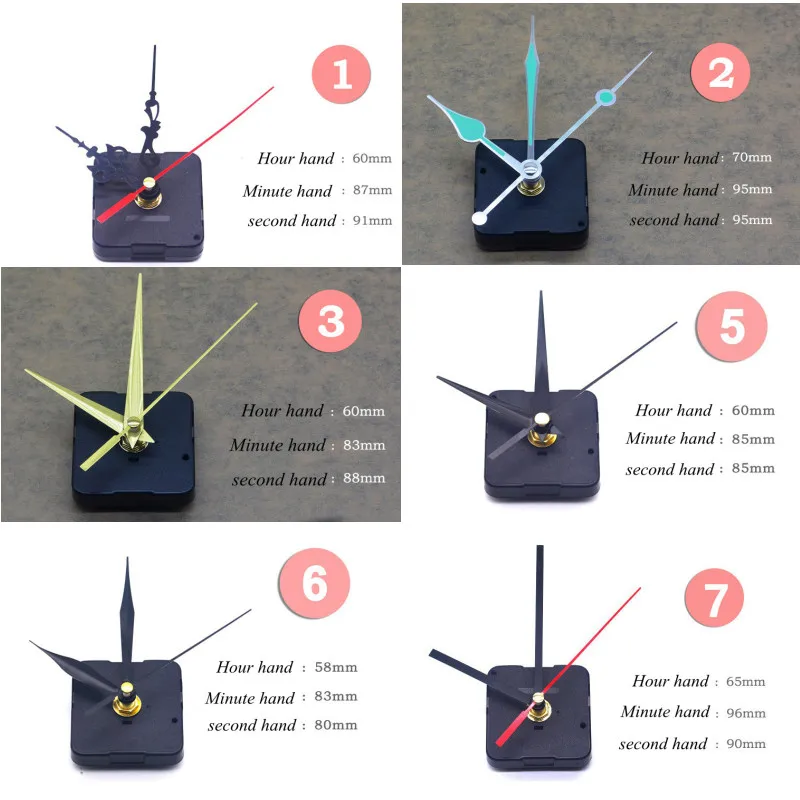 1

Hour hand : 60mm
Minute hand : 87mm
second hand : 91mm

2

Hour hand : 70mm
Minute hand : 95mm
second hand : 95mm

3

Hour hand : 60mm
Minute hand : 83mm
second hand : 88mm

5

Hour hand : 60mm
Minute hand : 85mm
second hand : 85mm

6

Hour hand : 58mm
Minute hand : 83mm
second hand : 80mm

7

Hour hand : 65mm
Minute hand : 96mm
second hand : 90mm