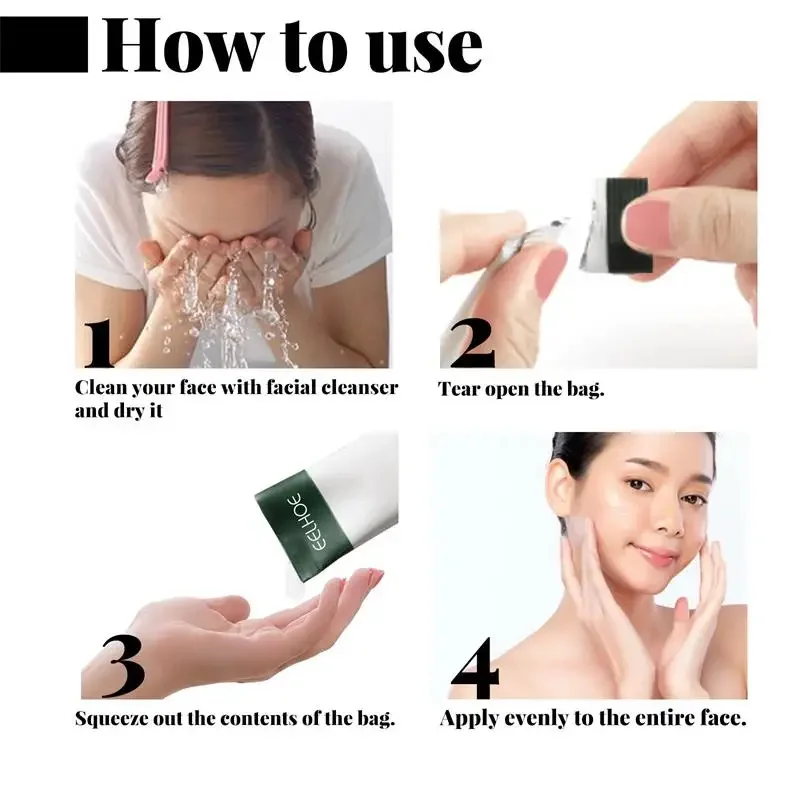 How to use

1
Clean your face with facial cleanser and dry it

2
Tear open the bag.

EELHOE
3
Squeeze out the contents of the bag.

4
Apply evenly to the entire face.