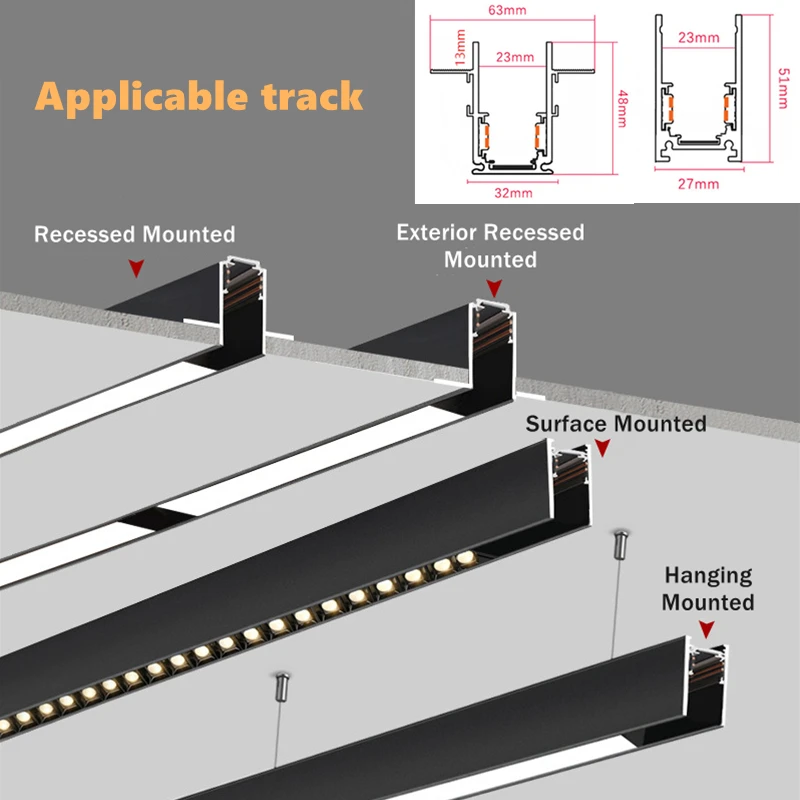 Applicable track

63mm
13mm
23mm
48mm
32mm

23mm
51mm
27mm

Recessed Mounted

Exterior Recessed Mounted

Surface Mounted

Hanging Mounted