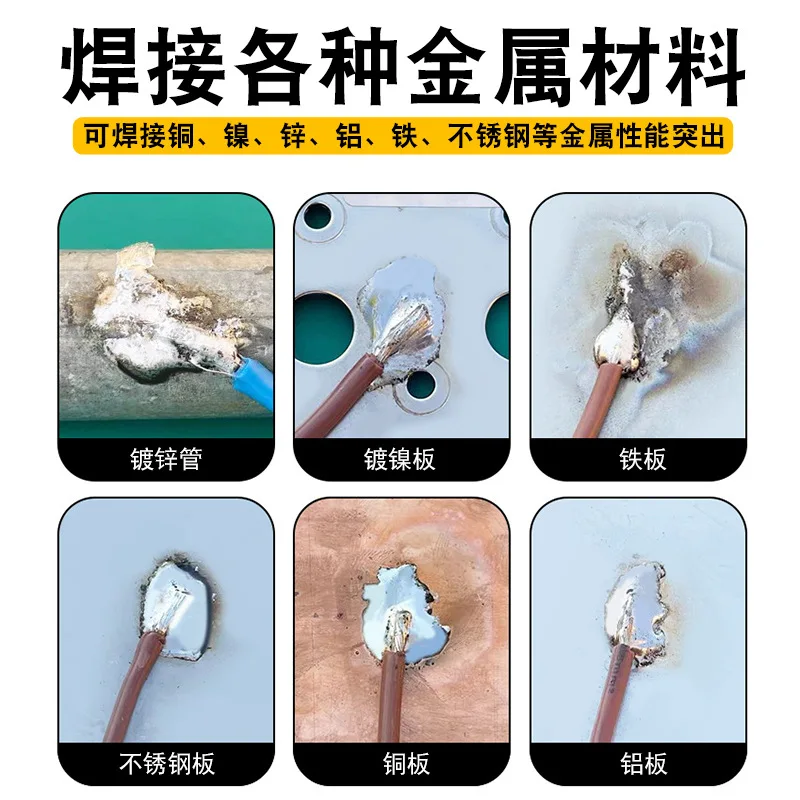 焊接各种金属材料

可焊接铜、镍、锌、铝、铁、不锈钢等金属性能突出

镀锌管

镀镍板

铁板

不锈钢板

铜板

铝板