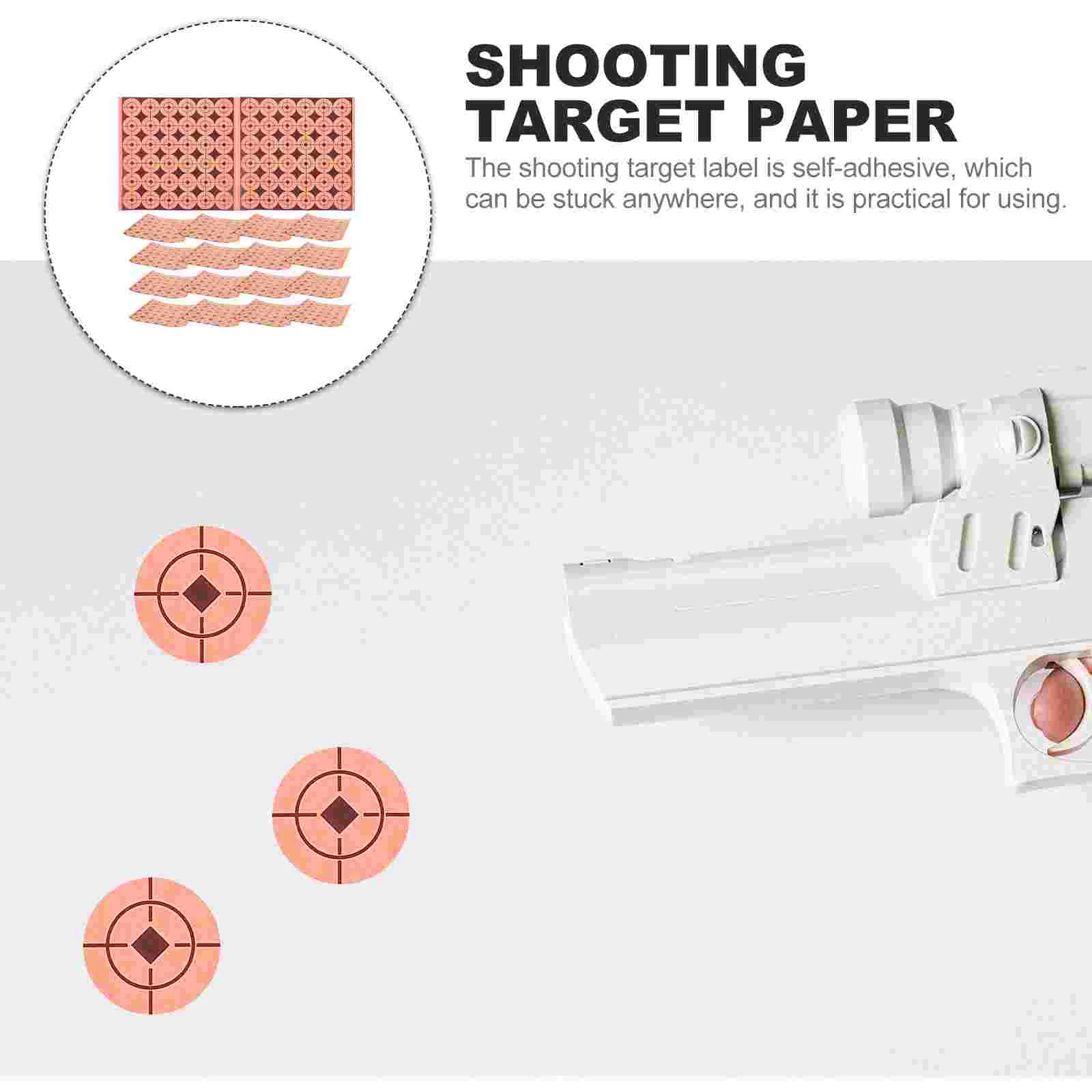 SHOOTING TARGET PAPER

The shooting target label is self-adhesive, which can be stuck anywhere, and it is practical for using.