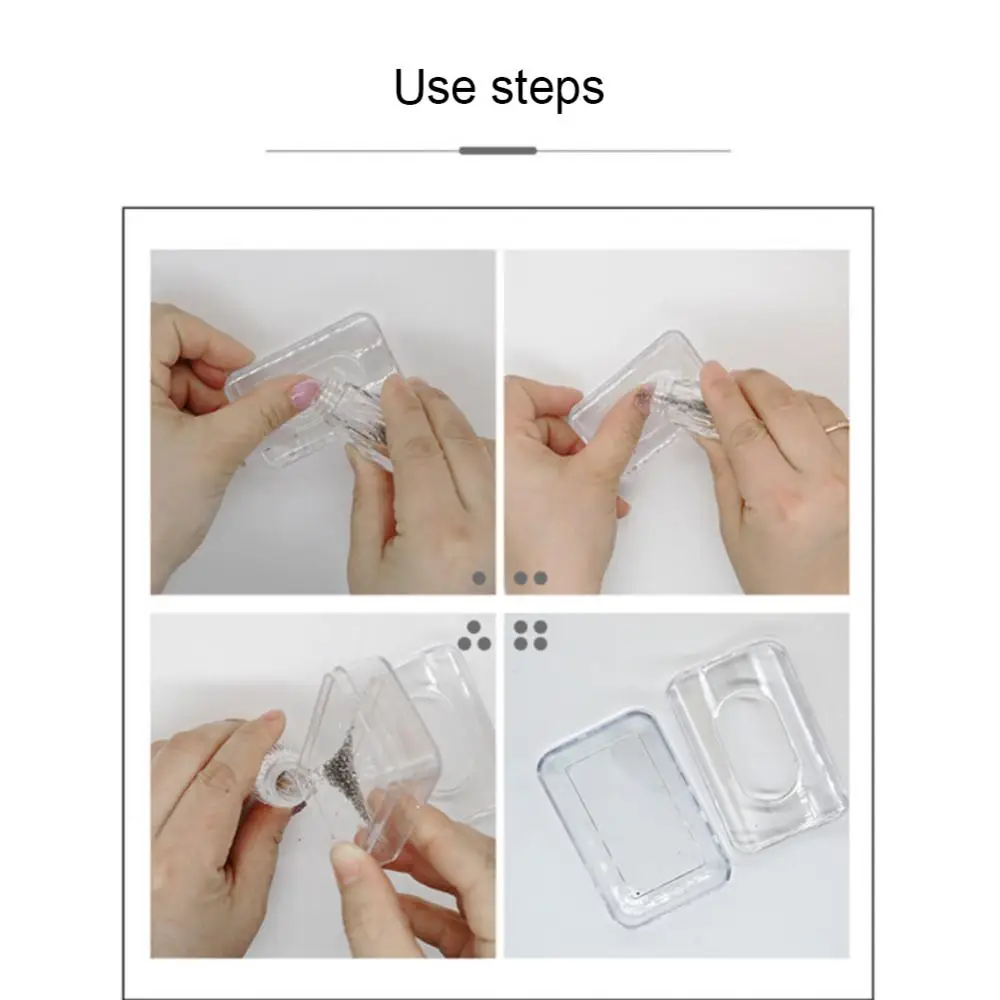 Use steps