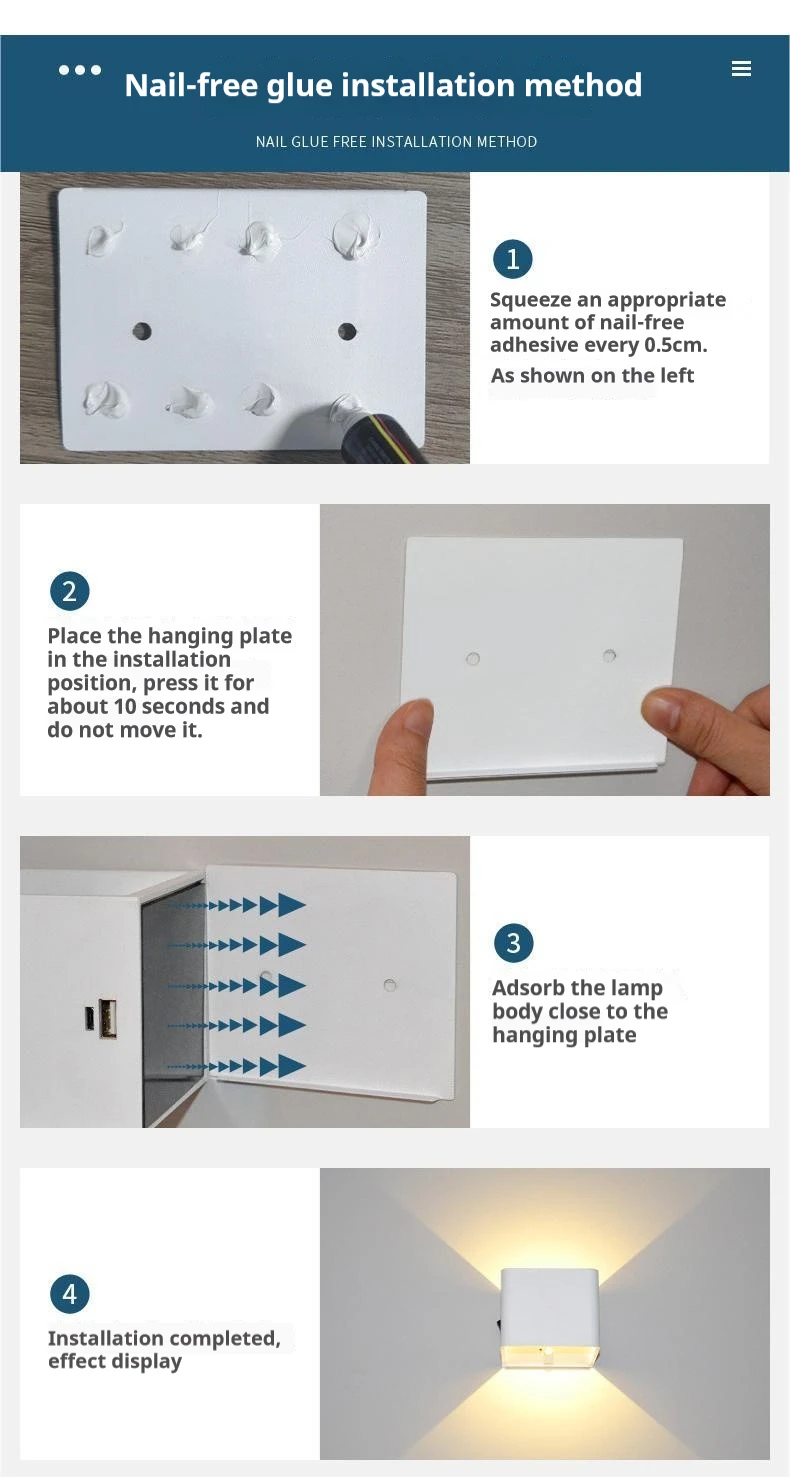 Nail-free glue installation method

NAIL GLUE FREE INSTALLATION METHOD

1

Squeeze an appropriate amount of nail-free adhesive every 0.5cm.

As shown on the left

2

Place the hanging plate in the installation position, press it for about 10 seconds and do not move it.

3

Adsorb the lamp body close to the hanging plate

4

Installation completed, effect display