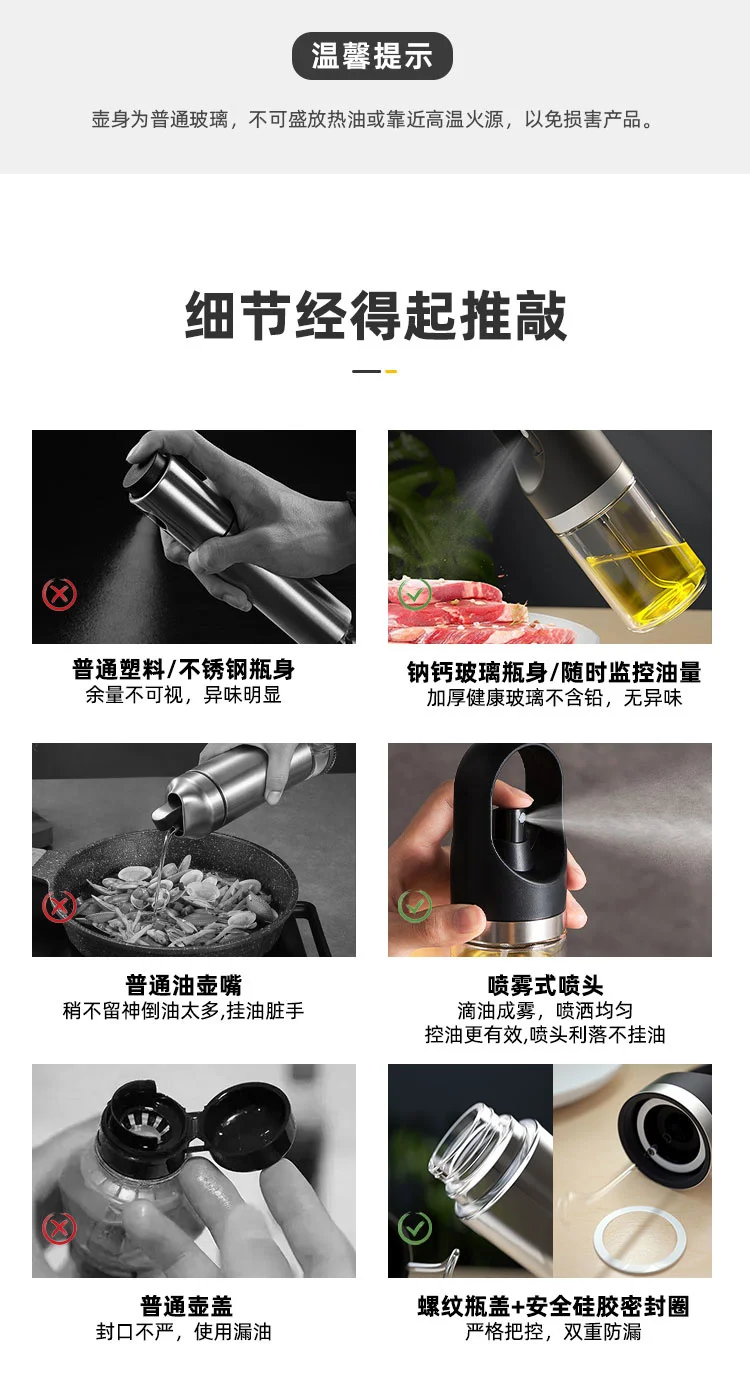 温馨提示

壶身为普通玻璃，不可盛放热油或靠近高温火源，以免损害产品。

细节经得起推敲

普通塑料/不锈钢瓶身
余量不可视，异味明显

钠钙玻璃瓶身/随时监控油量
加厚健康玻璃不含铅，无异味

普通油壶嘴
稍不留神倒油太多,挂油脏手

喷雾式喷头
滴油成雾，喷洒均匀
控油更有效,喷头利落不挂油

普通壶盖
封口不严，使用漏油

螺纹瓶盖+安全硅胶密封圈
严格把控，双重防漏