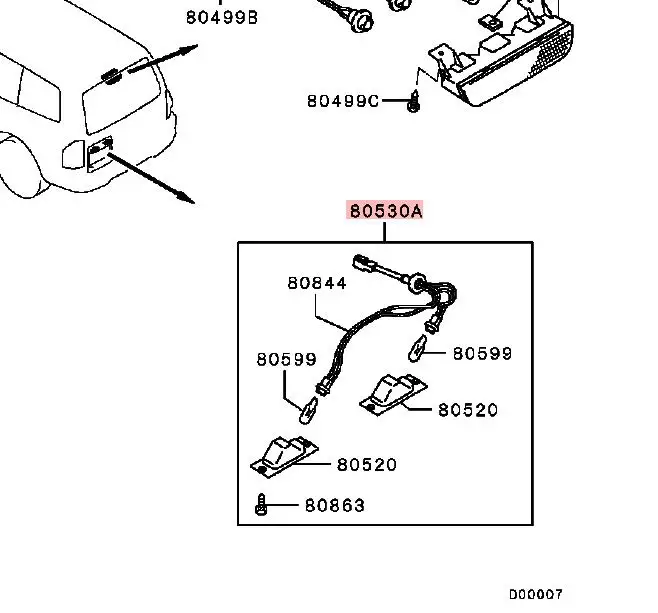 80499B

80499C

80530A

80844

80599

80599

80520

80520

80863

D00007