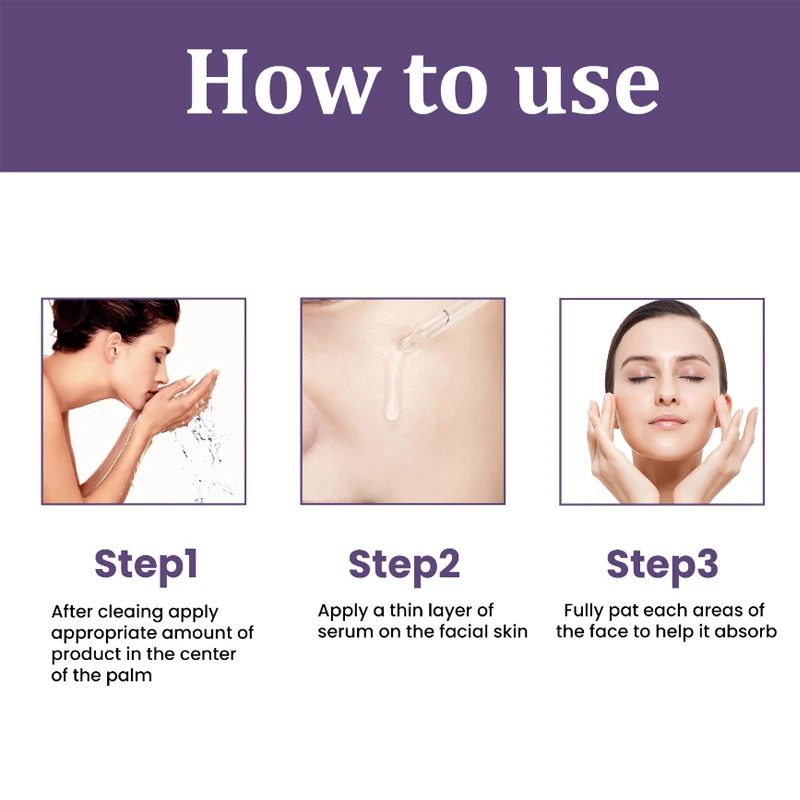 How to use

Step1

After cleaing apply appropriate amount of product in the center of the palm

Step2

Apply a thin layer of serum on the facial skin

Step3

Fully pat each areas of the face to help it absorb