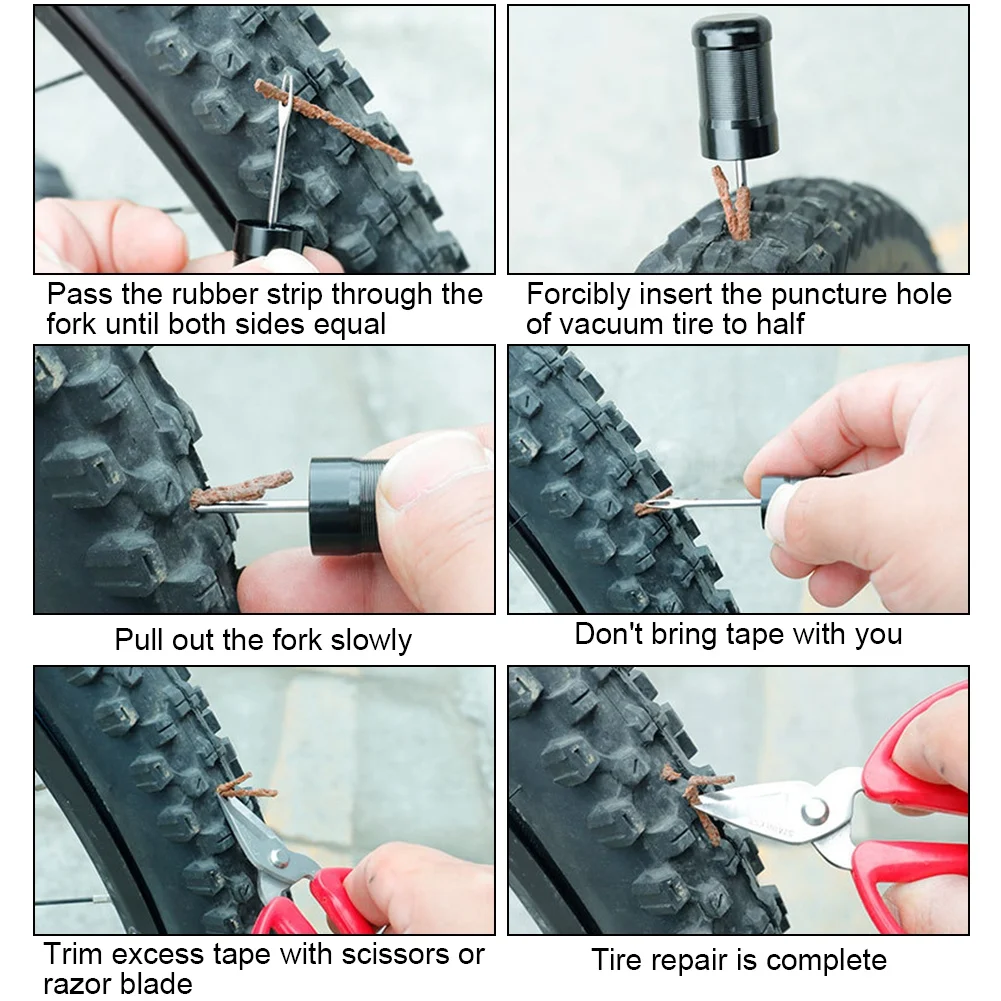 Pass the rubber strip through the fork until both sides equal

Forcibly insert the puncture hole of vacuum tire to half

Pull out the fork slowly

Don't bring tape with you

Trim excess tape with scissors or razor blade

Tire repair is complete