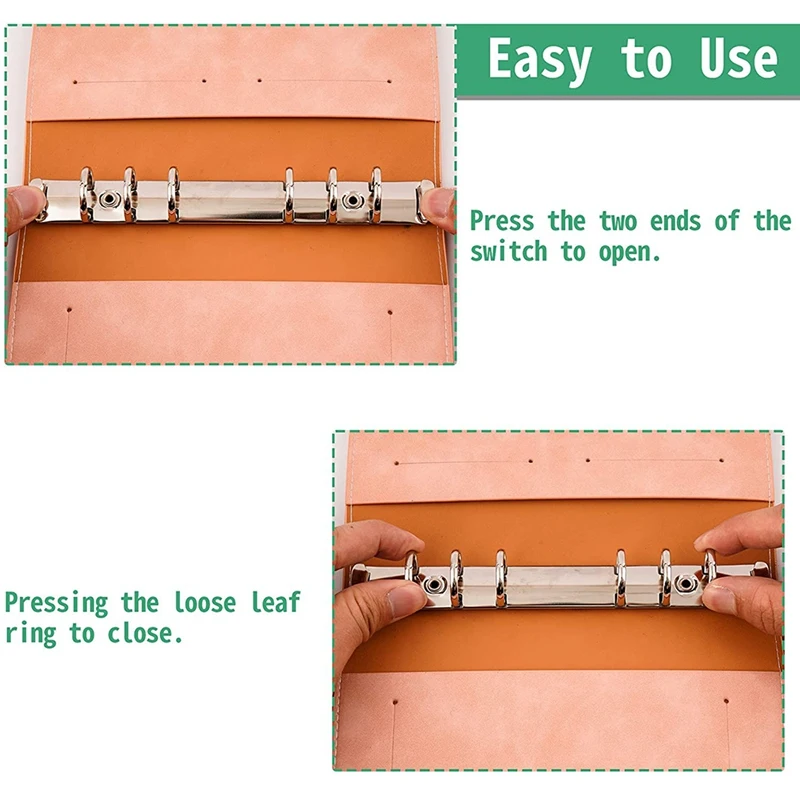 Easy to Use

Press the two ends of the switch to open.

Pressing the loose leaf ring to close.