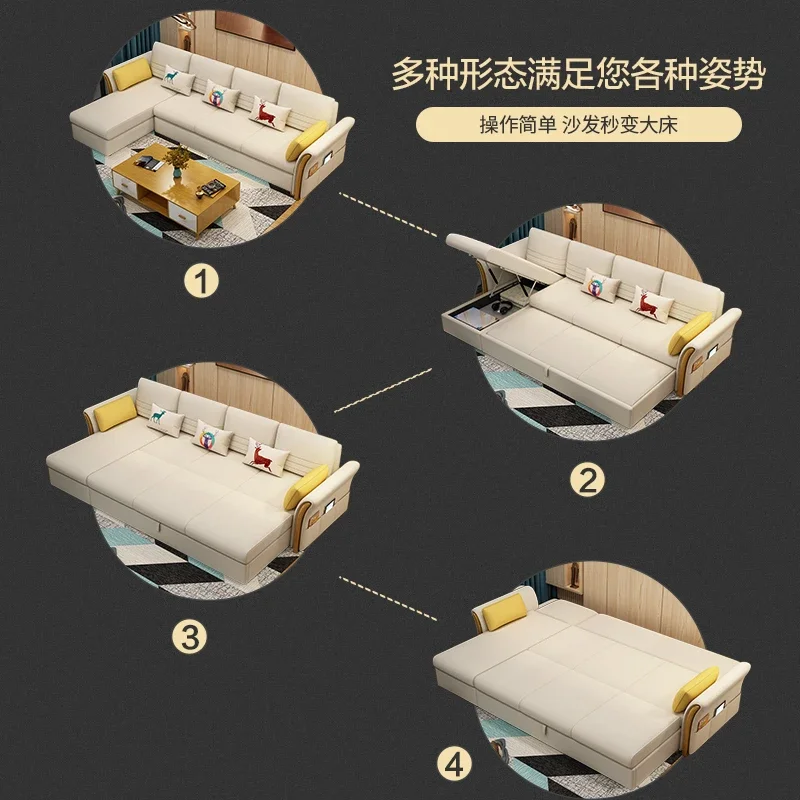 多种形态满足您各种姿势

操作简单 沙发秒变大床

1

2

3

4