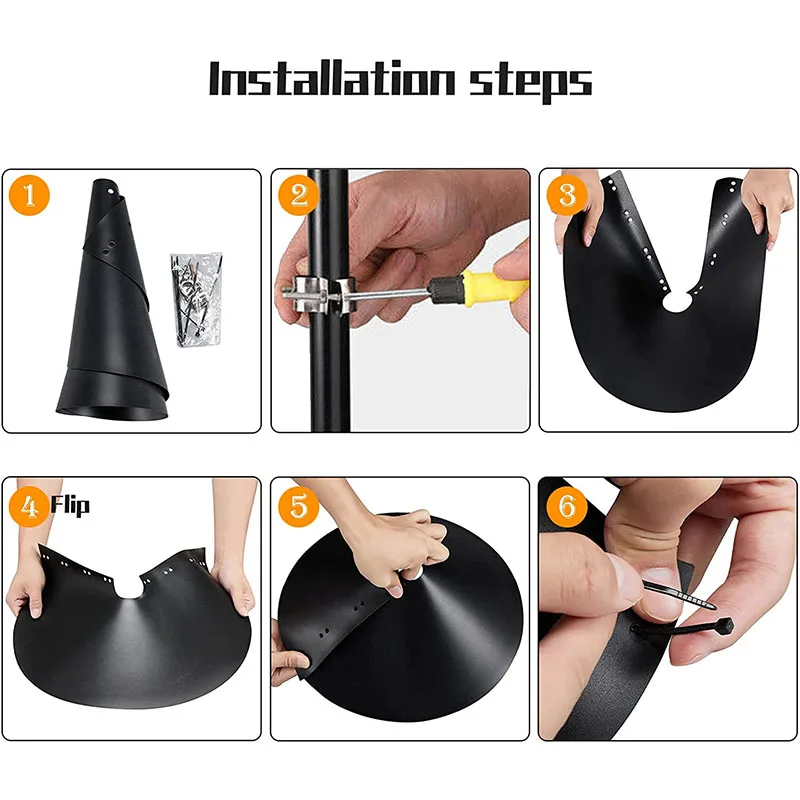 Installation steps

1

2

3

4 Flip

5

6