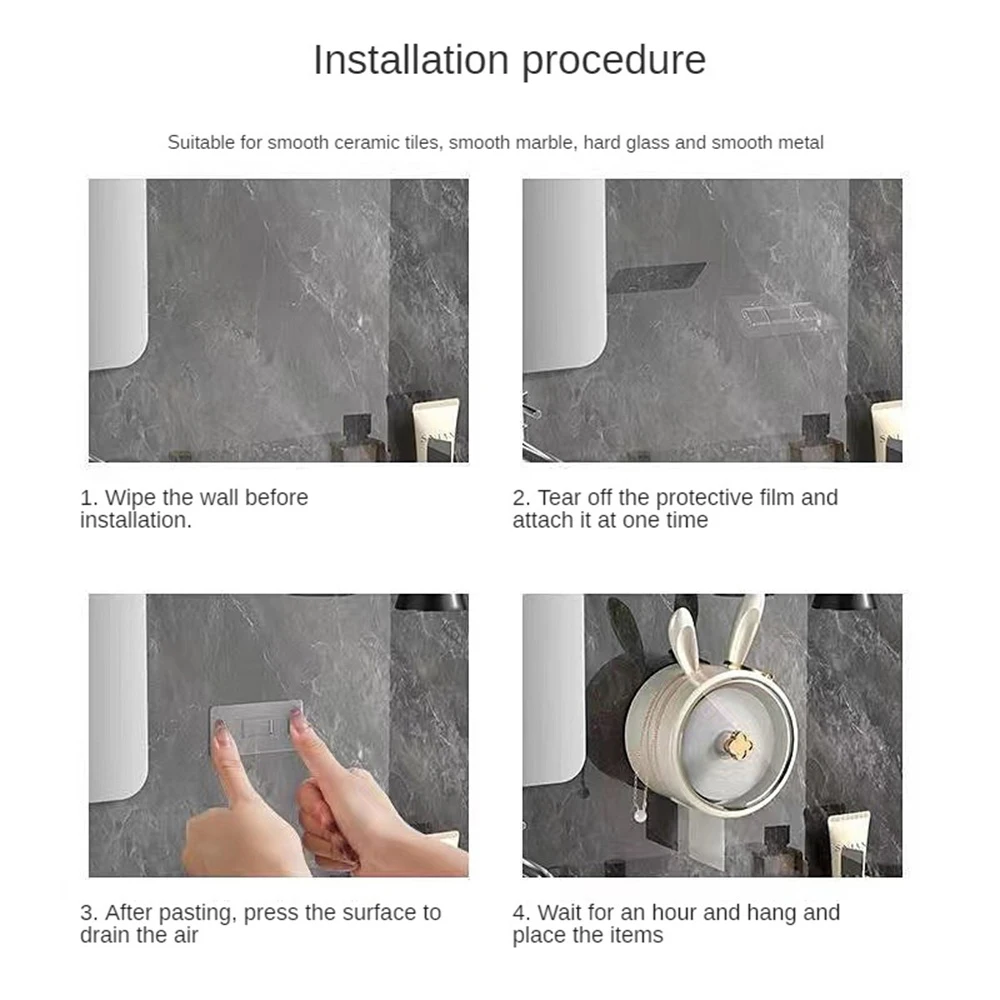 Installation procedure

Suitable for smooth ceramic tiles, smooth marble, hard glass and smooth metal

1. Wipe the wall before installation.

2. Tear off the protective film and attach it at one time

3. After pasting, press the surface to drain the air

4. Wait for an hour and hang and place the items