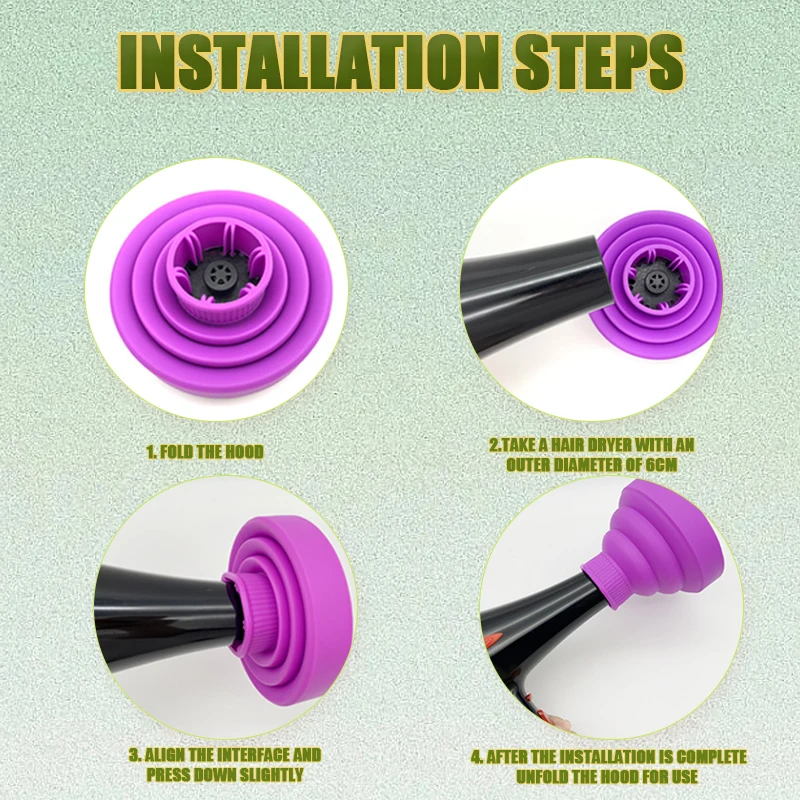 INSTALLATION STEPS

1. FOLD THE HOOD

2.TAKE A HAIR DRYER WITH AN OUTER DIAMETER OF 6CM

3. ALIGN THE INTERFACE AND PRESS DOWN SLIGHTLY

4. AFTER THE INSTALLATION IS COMPLETE UNFOLD THE HOOD FOR USE