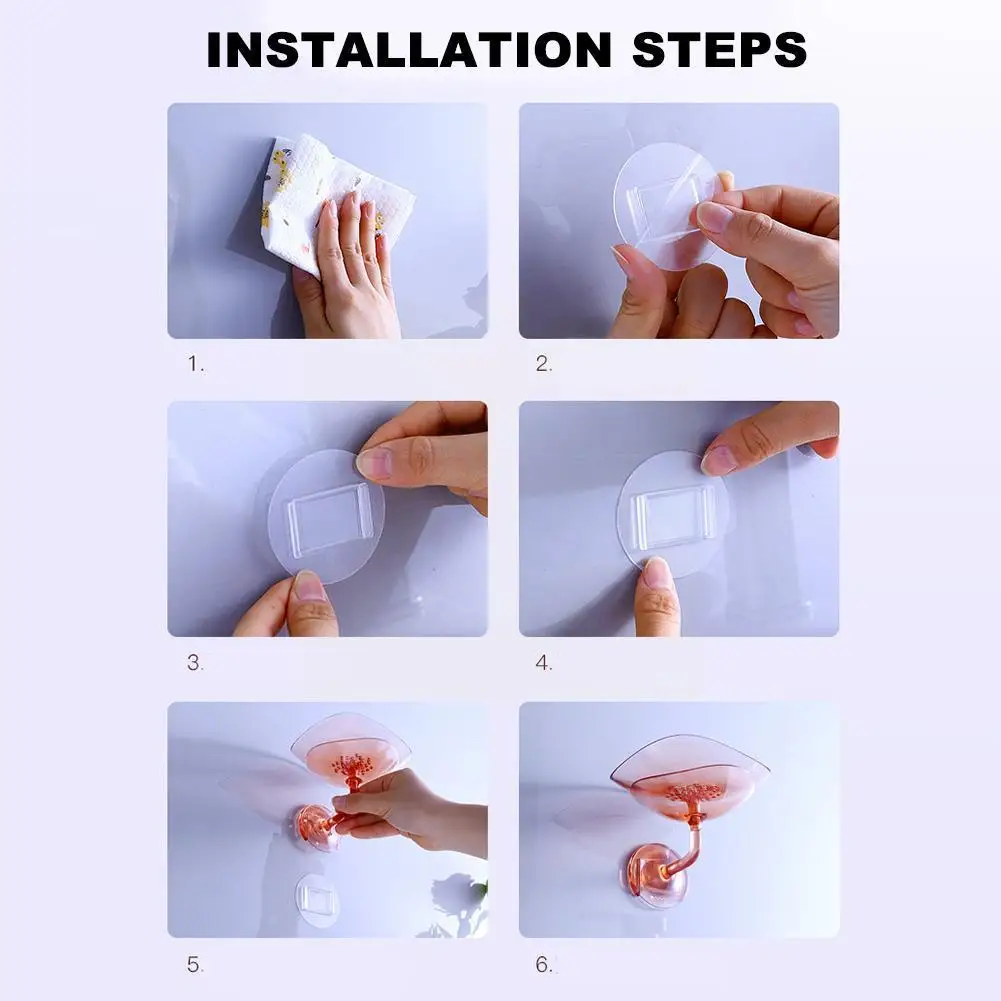 INSTALLATION STEPS

1.

2.

3.

4.

5.

6.